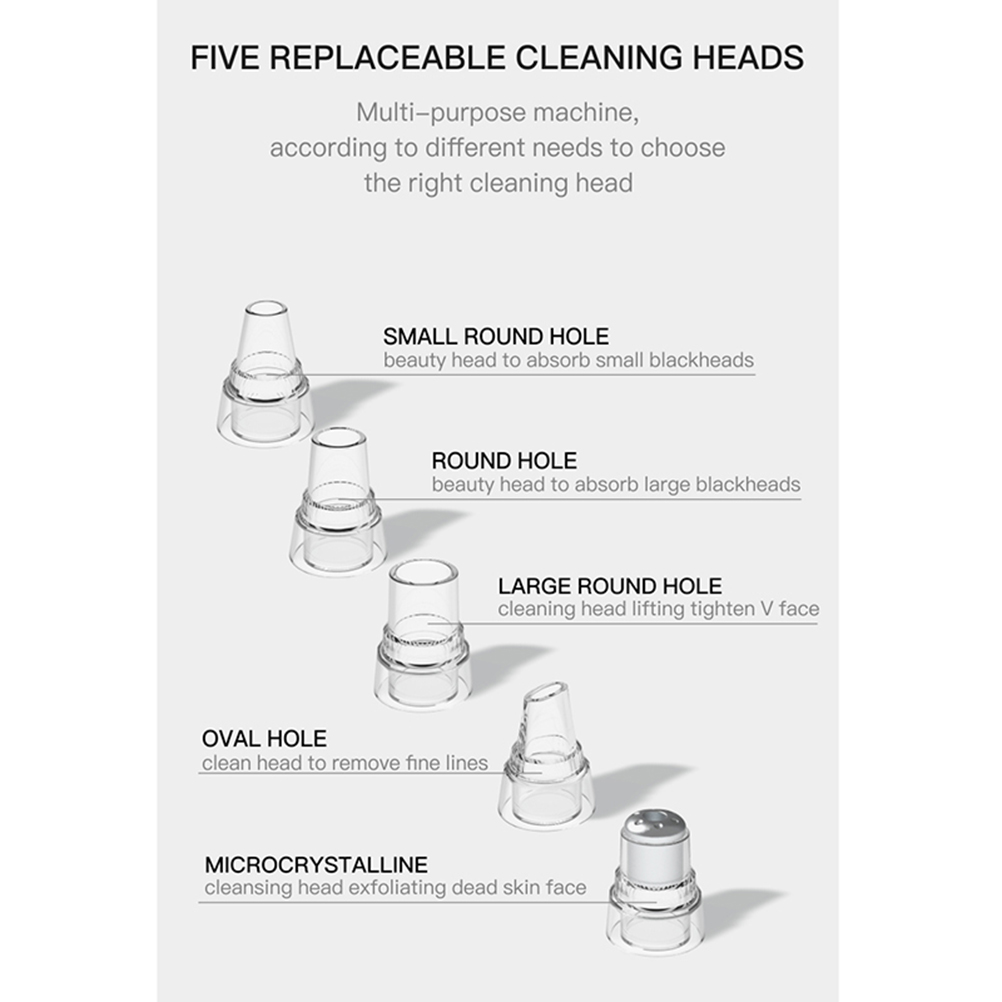 FIVE REPLACEABLE CLEANING HEADS

Multi–purpose machine, according to different needs to choose the right cleaning head

SMALL ROUND HOLE
beauty head to absorb small blackheads

ROUND HOLE
beauty head to absorb large blackheads

LARGE ROUND HOLE
cleaning head lifting tighten V face

OVAL HOLE
clean head to remove fine lines

MICROCRYSTALLINE
cleansing head exfoliating dead skin face