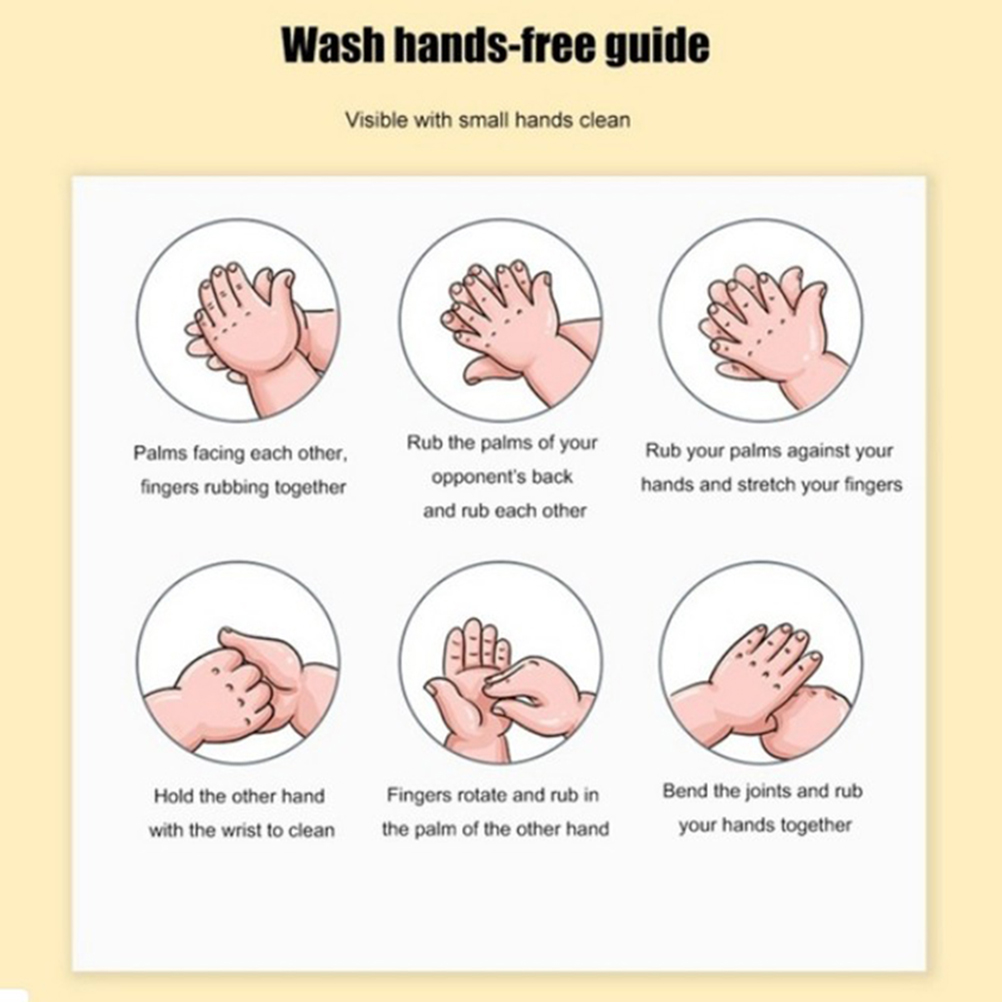 Wash hands-free guide

Visible with small hands clean

Palms facing each other, fingers rubbing together

Rub the palms of your opponent's back and rub each other

Rub your palms against your hands and stretch your fingers

Hold the other hand with the wrist to clean

Fingers rotate and rub in the palm of the other hand

Bend the joints and rub your hands together