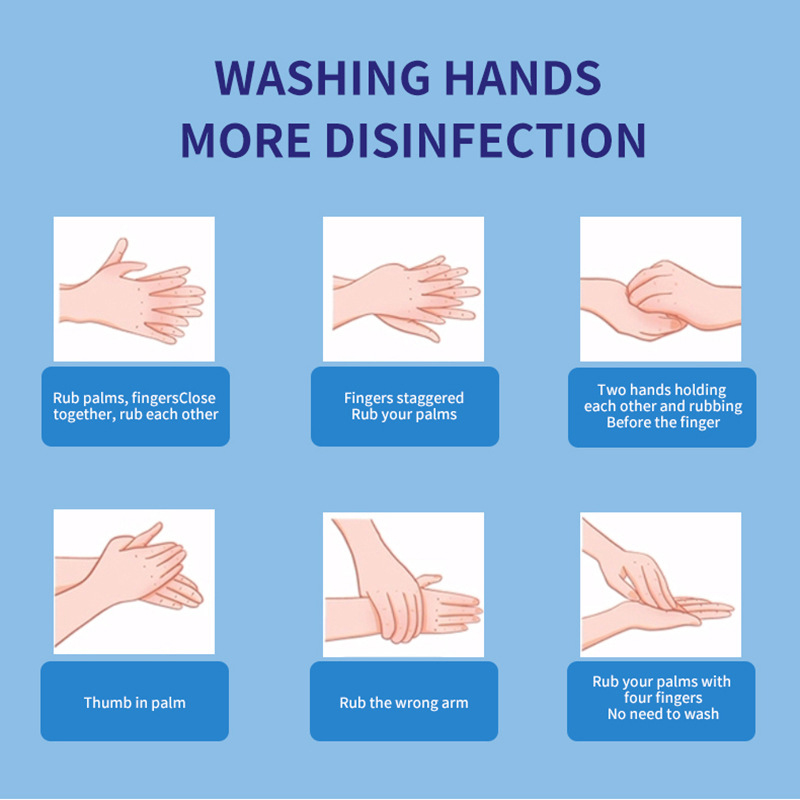 WASHING HANDS
MORE DISINFECTION

Rub palms, fingersClose together, rub each other

Fingers staggered
Rub your palms

Two hands holding each other and rubbing
Before the finger

Thumb in palm

Rub the wrong arm

Rub your palms with four fingers
No need to wash