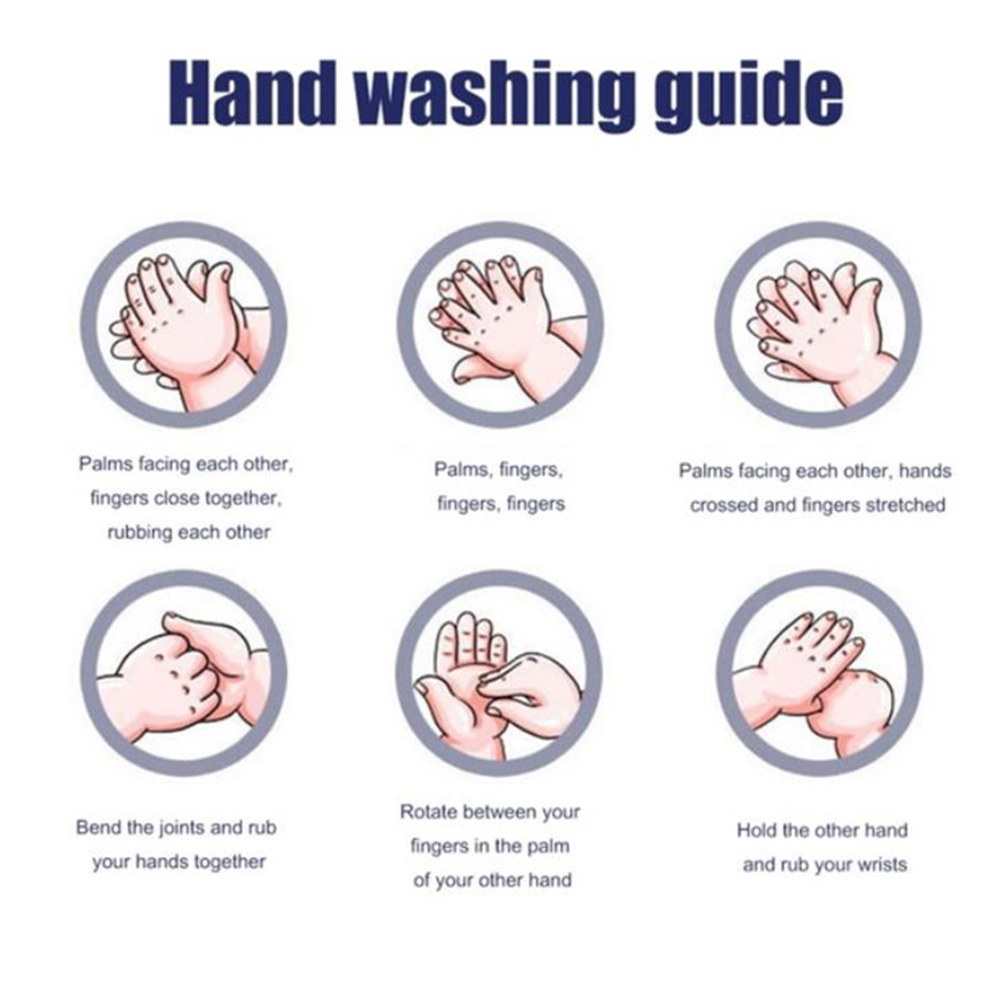 Hand washing guide

Palms facing each other, fingers close together, rubbing each other

Palms, fingers, fingers, fingers

Palms facing each other, hands crossed and fingers stretched

Bend the joints and rub your hands together

Rotate between your fingers in the palm of your other hand

Hold the other hand and rub your wrists