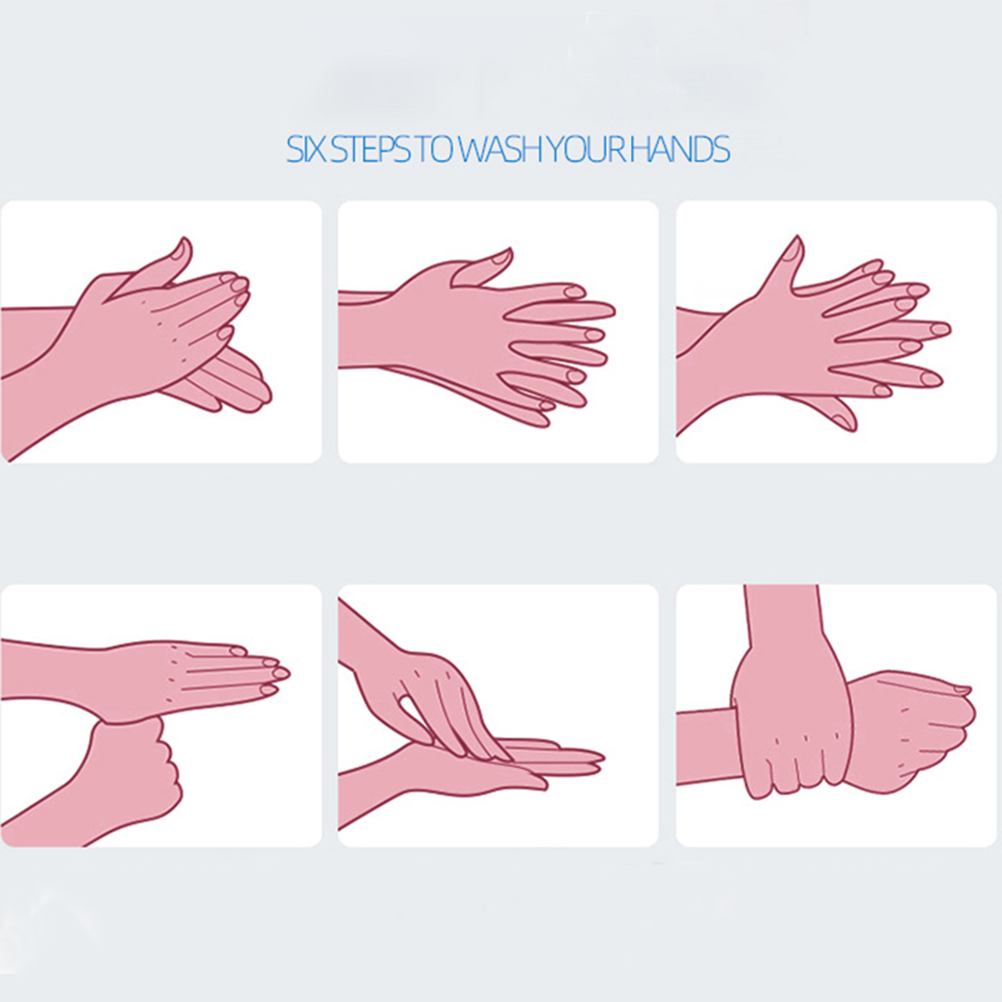 SIX STEPS TO WASH YOUR HANDS