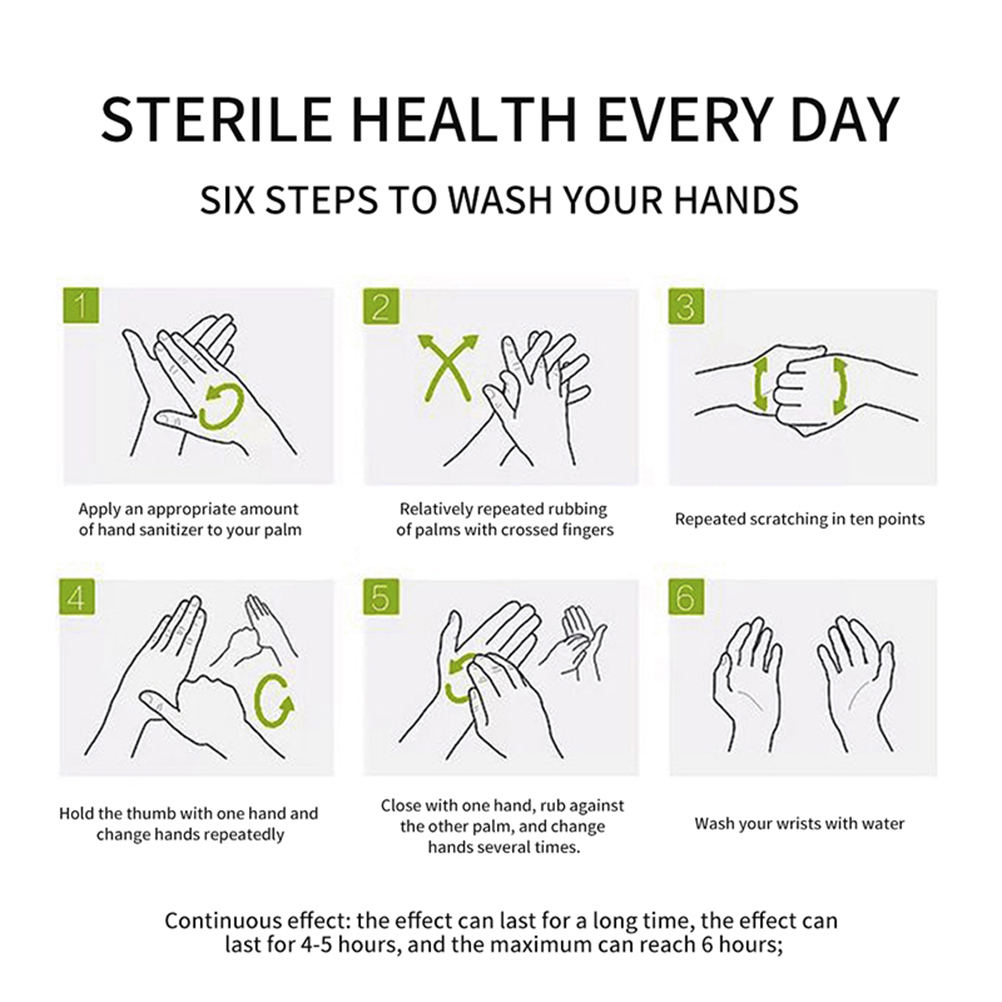 STERILE HEALTH EVERY DAY

SIX STEPS TO WASH YOUR HANDS

1

Apply an appropriate amount of hand sanitizer to your palm

2

Relatively repeated rubbing of palms with crossed fingers

3

Repeated scratching in ten points

4

Hold the thumb with one hand and change hands repeatedly

5

Close with one hand, rub against the other palm, and change hands several times.

6

Wash your wrists with water

Continuous effect: the effect can last for a long time, the effect can last for 4-5 hours, and the maximum can reach 6 hours;