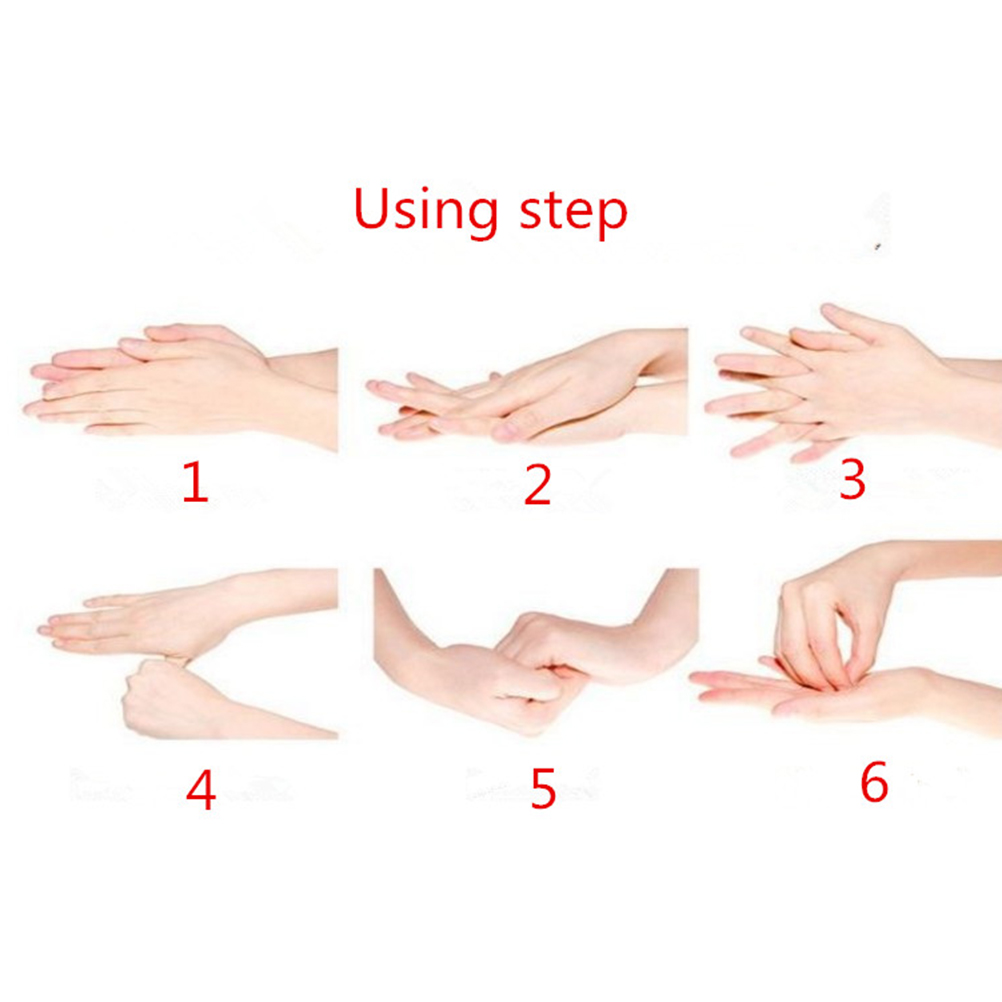 Using step

1

2

3

4

5

6