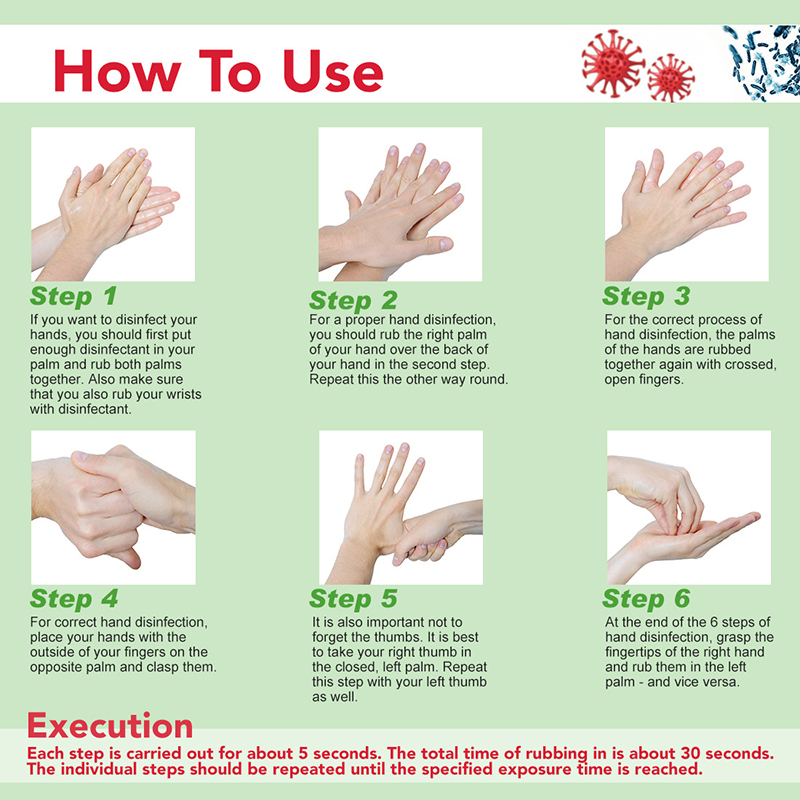 How To Use

Step 1
If you want to disinfect your hands, you should first put enough disinfectant in your palm and rub both palms together. Also make sure that you also rub your wrists with disinfectant.

Step 2
For a proper hand disinfection, you should rub the right palm of your hand over the back of your hand in the second step. Repeat this the other way round.

Step 3
For the correct process of hand disinfection, the palms of the hands are rubbed together again with crossed, open fingers.

Step 4
For correct hand disinfection, place your hands with the outside of your fingers on the opposite palm and clasp them.

Step 5
It is also important not to forget the thumbs. It is best to take your right thumb in the closed, left palm. Repeat this step with your left thumb as well.

Step 6
At the end of the 6 steps of hand disinfection, grasp the fingertips of the right hand and rub them in the left palm - and vice versa.

Execution
Each step is carried out for about 5 seconds. The total time of rubbing in is about 30 seconds. The individual steps should be repeated until the specified exposure time is reached.