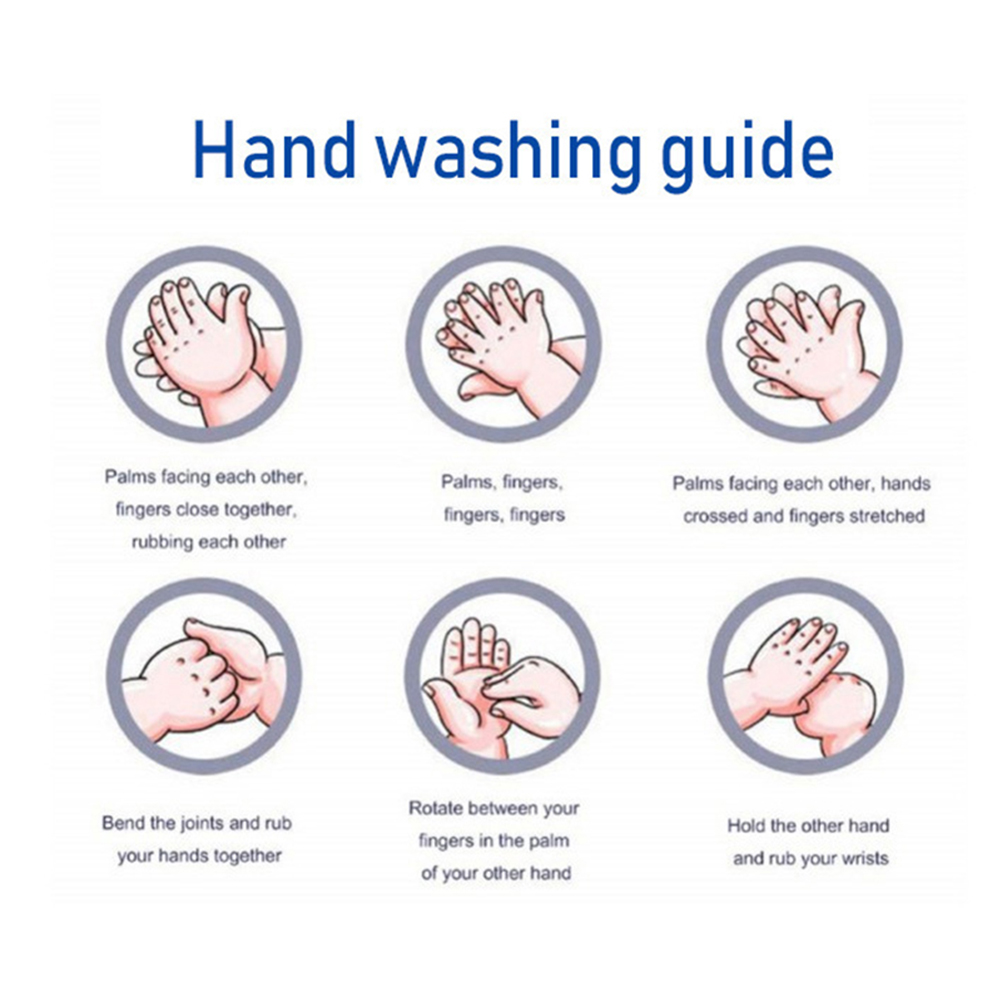 Hand washing guide

Palms facing each other, fingers close together, rubbing each other

Palms, fingers, fingers, fingers

Palms facing each other, hands crossed and fingers stretched

Bend the joints and rub your hands together

Rotate between your fingers in the palm of your other hand

Hold the other hand and rub your wrists