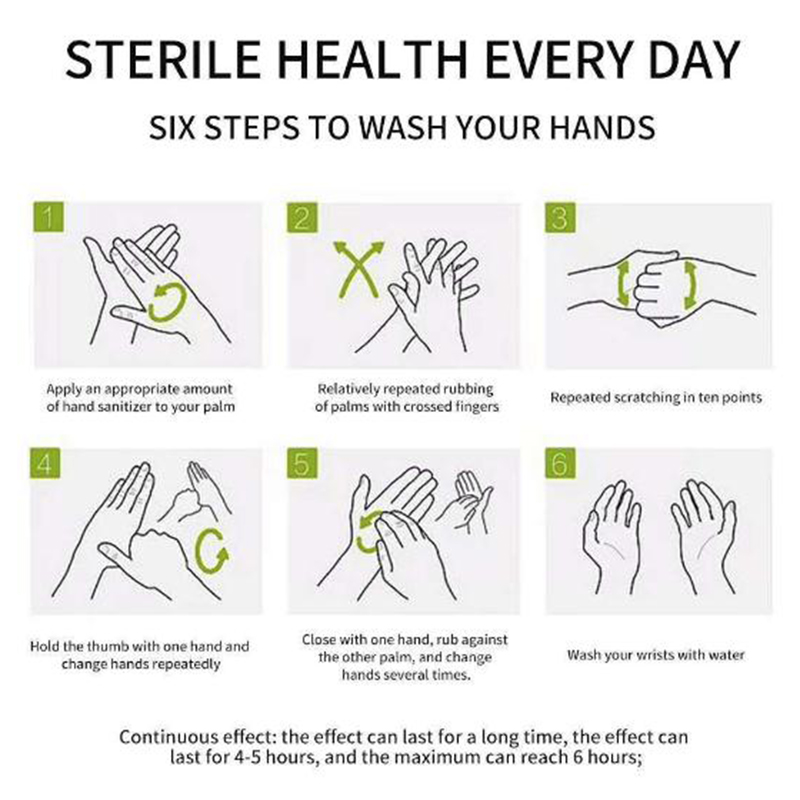 STERILE HEALTH EVERY DAY

SIX STEPS TO WASH YOUR HANDS

1

Apply an appropriate amount of hand sanitizer to your palm

2

Relatively repeated rubbing of palms with crossed fingers

3

Repeated scratching in ten points

4

Hold the thumb with one hand and change hands repeatedly

5

Close with one hand, rub against the other palm, and change hands several times.

6

Wash your wrists with water

Continuous effect: the effect can last for a long time, the effect can last for 4-5 hours, and the maximum can reach 6 hours;