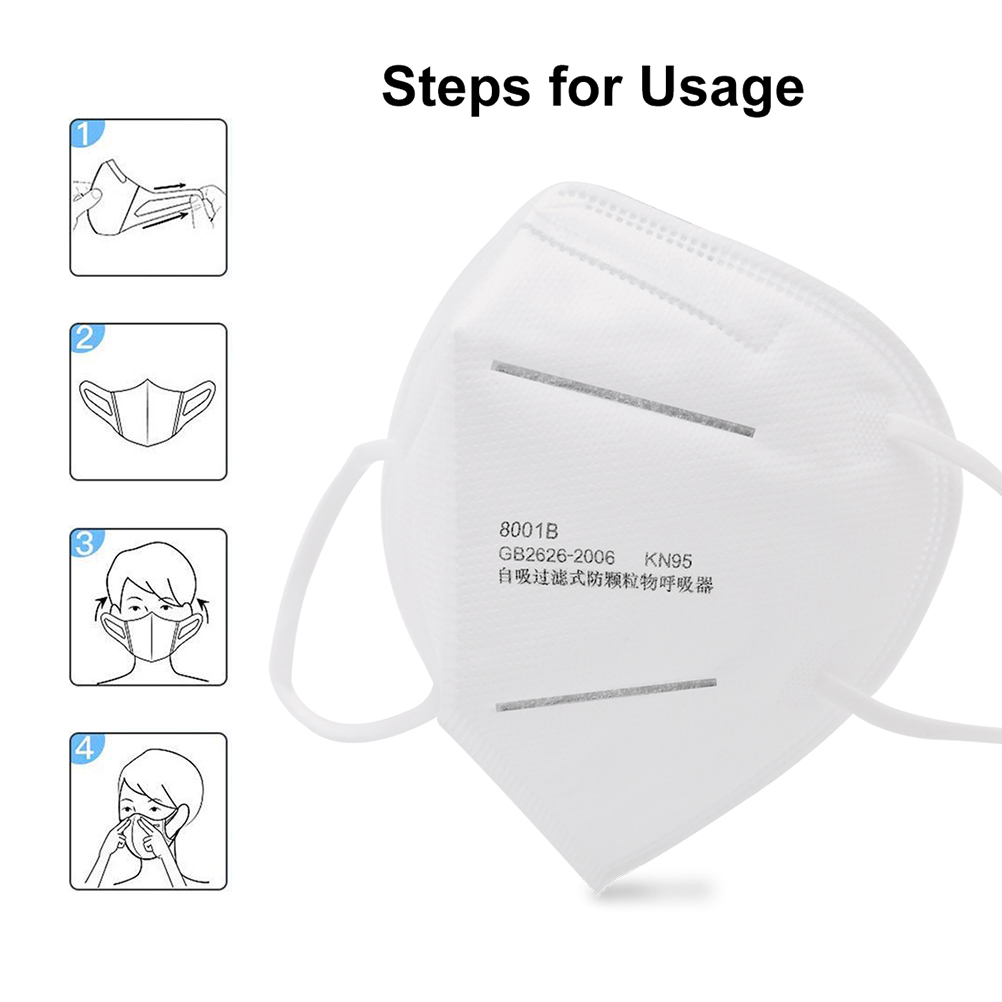 Steps for Usage

1

2

3

4

8001B
GB2626-2006 KN95
自吸过滤式防颗粒物呼吸器