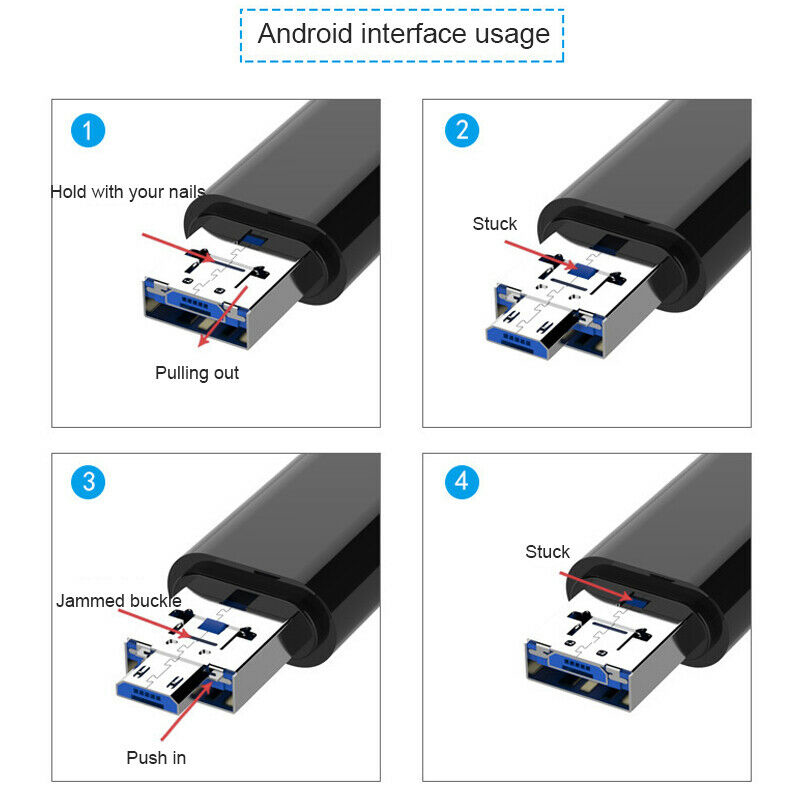 Android interface usage

1

Hold with your nails

Pulling out

2

Stuck

3

Jammed buckle

Push in

4

Stuck