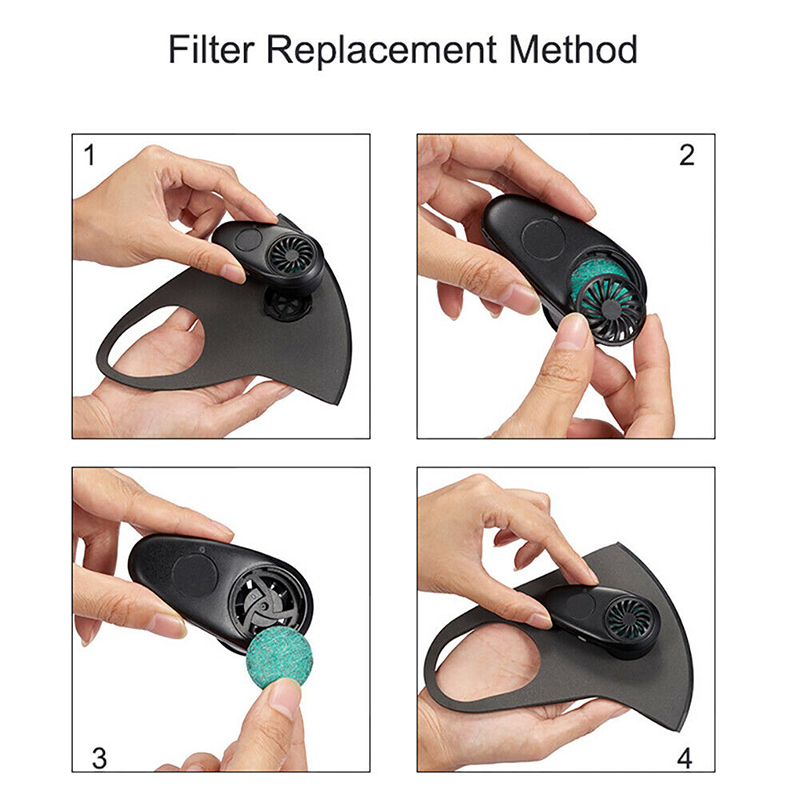 Filter Replacement Method

1

2

3

4