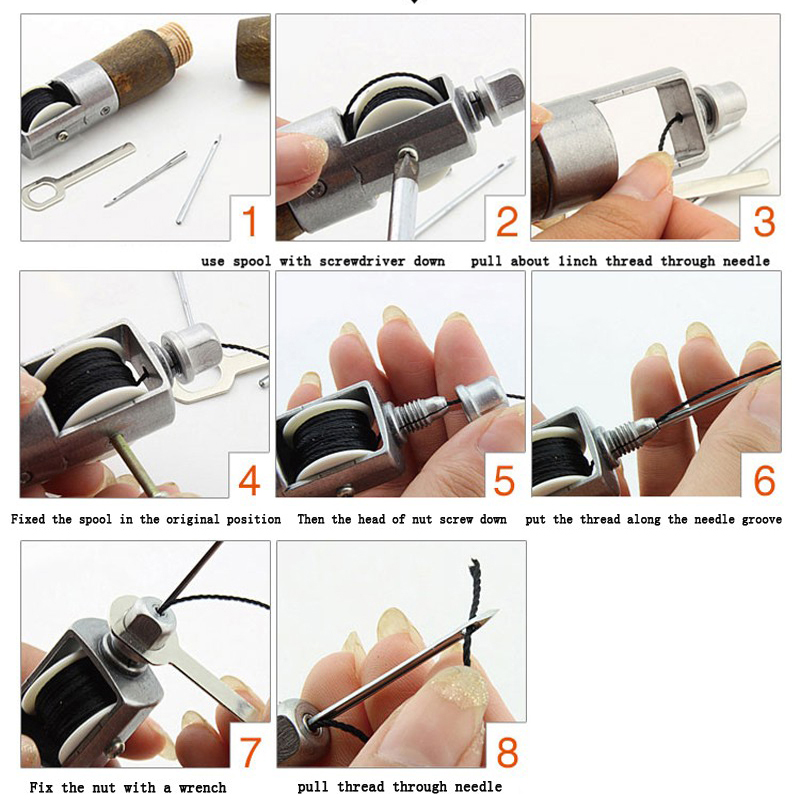 1

2

3

use spool with screwdriver down pull about 1inch thread through needle

4

5

6

Fixed the spool in the original position Then the head of nut screw down put the thread along the needle groove

7

8

Fix the nut with a wrench pull thread through needle