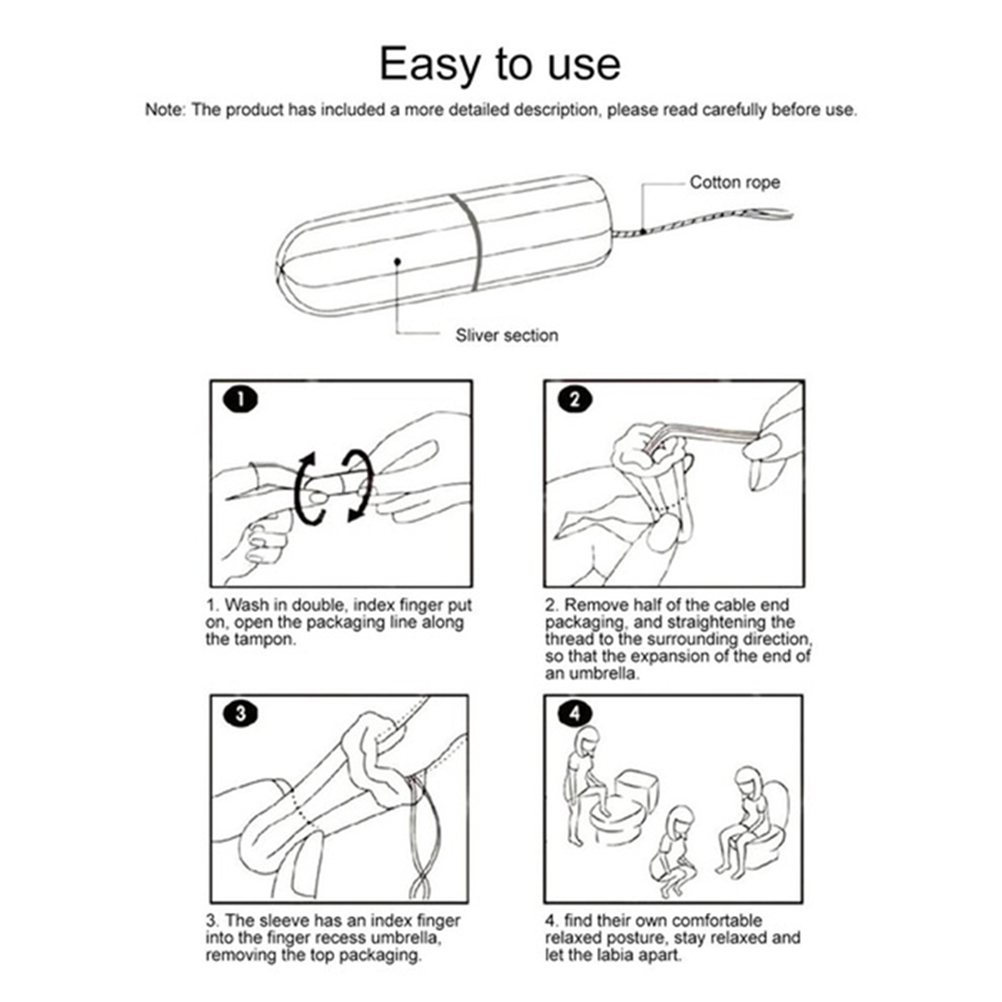 Easy to use

Note: The product has included a more detailed description, please read carefully before use.

Cotton rope

Sliver section

1

1. Wash in double, index finger put on, open the packaging line along the tampon.

2

2. Remove half of the cable end packaging, and straightening the thread to the surrounding direction, so that the expansion of the end of an umbrella.

3

3. The sleeve has an index finger into the finger recess umbrella, removing the top packaging.

4

4. find their own comfortable relaxed posture, stay relaxed and let the labia apart.