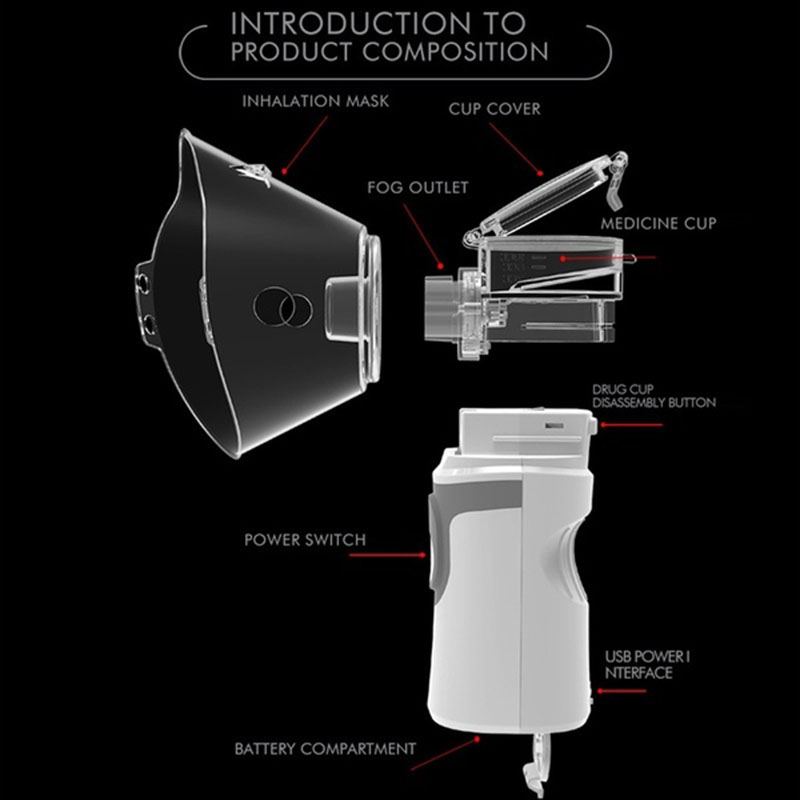 INTRODUCTION TO PRODUCT COMPOSITION

INHALATION MASK

CUP COVER

FOG OUTLET

MEDICINE CUP

DRUG CUP DISASSEMBLY BUTTON

POWER SWITCH

USB POWER I NTERFACE

BATTERY COMPARTMENT