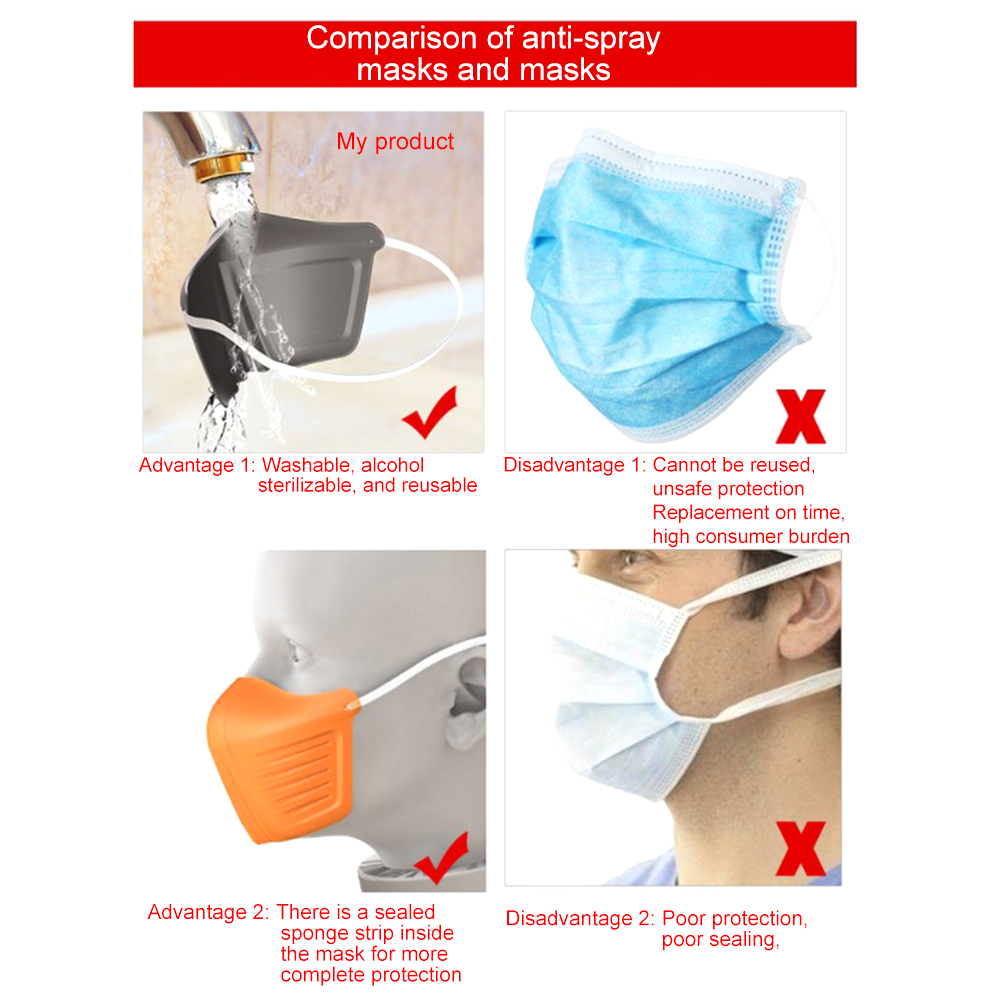 Comparison of anti-spray masks and masks

My product

Advantage 1: Washable, alcohol sterilizable, and reusable

Disadvantage 1: Cannot be reused, unsafe protection Replacement on time, high consumer burden

Advantage 2: There is a sealed sponge strip inside the mask for more complete protection

Disadvantage 2: Poor protection, poor sealing,