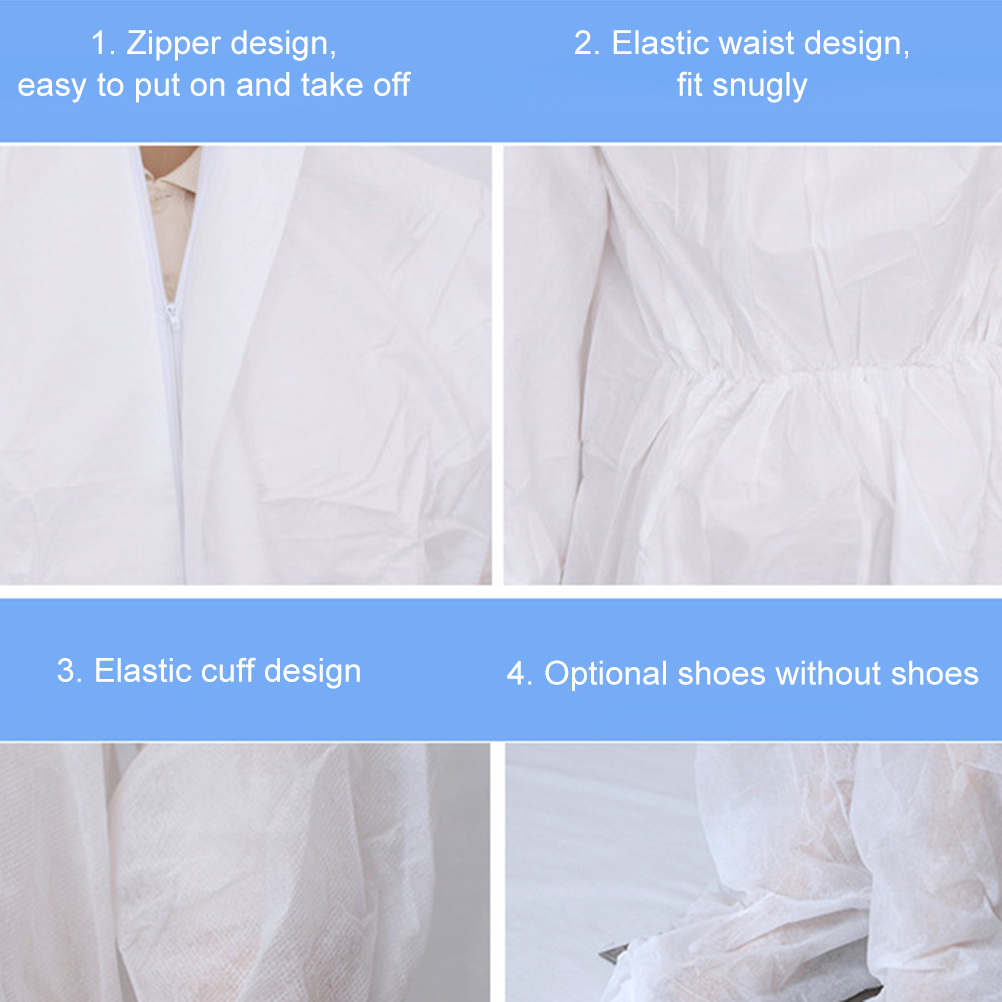 1. Zipper design, easy to put on and take off

2. Elastic waist design, fit snugly

3. Elastic cuff design

4. Optional shoes without shoes