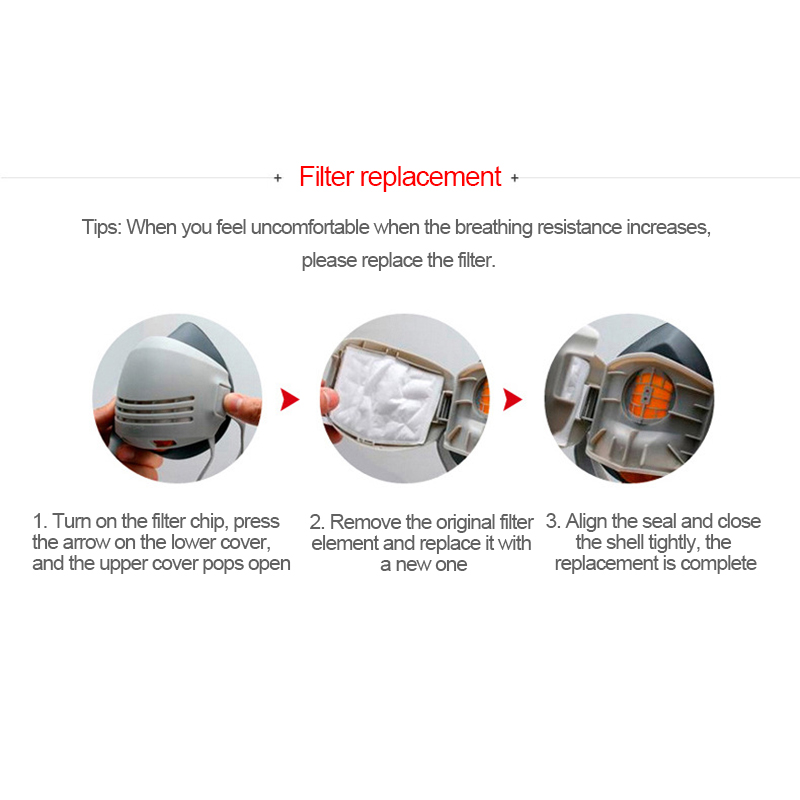 + Filter replacement +

Tips: When you feel uncomfortable when the breathing resistance increases, please replace the filter.

1. Turn on the filter chip, press the arrow on the lower cover, and the upper cover pops open

2. Remove the original filter element and replace it with a new one

3. Align the seal and close the shell tightly, the replacement is complete