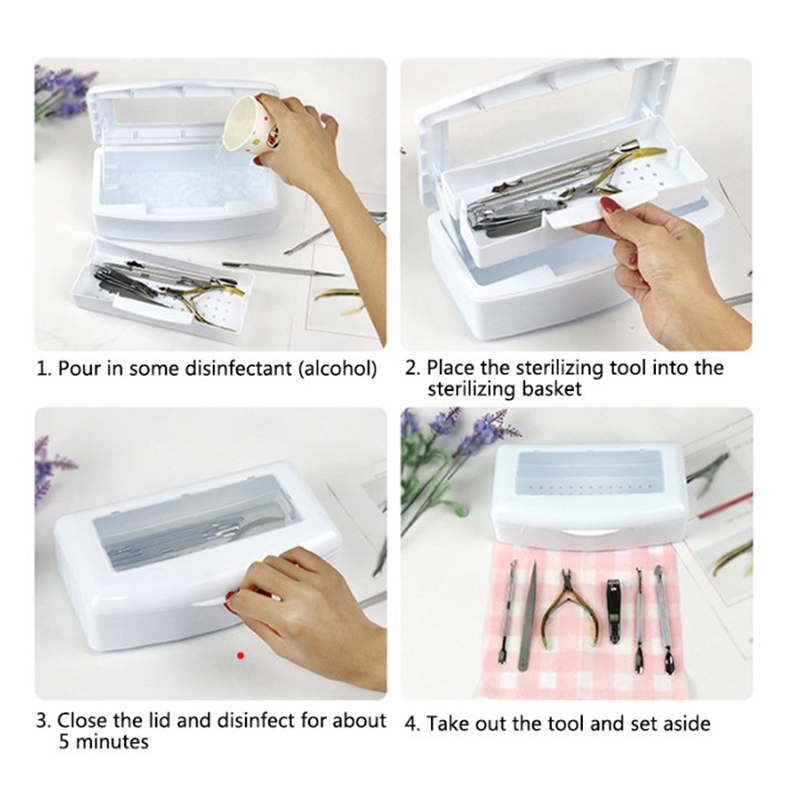 1. Pour in some disinfectant (alcohol)

2. Place the sterilizing tool into the sterilizing basket

3. Close the lid and disinfect for about 5 minutes

4. Take out the tool and set aside