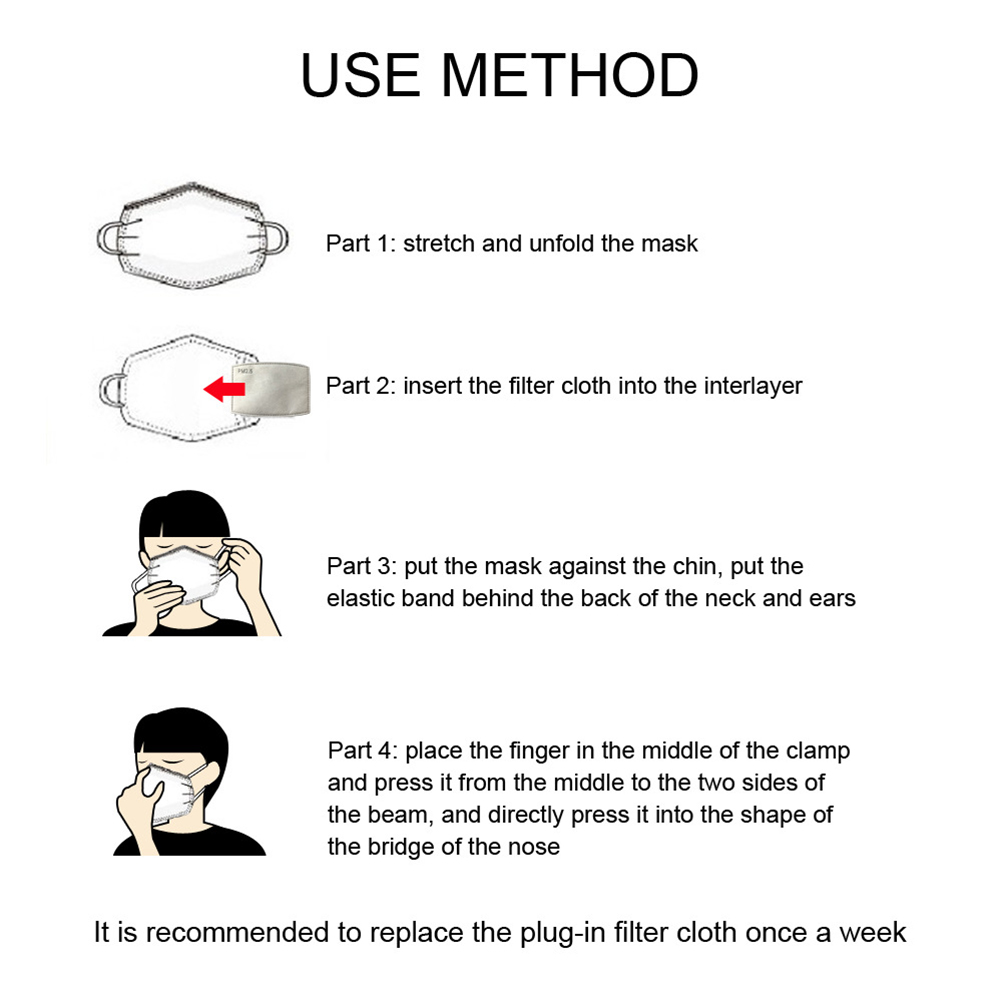 USE METHOD

Part 1: stretch and unfold the mask

PM2.5

Part 2: insert the filter cloth into the interlayer

Part 3: put the mask against the chin, put the elastic band behind the back of the neck and ears

Part 4: place the finger in the middle of the clamp and press it from the middle to the two sides of the beam, and directly press it into the shape of the bridge of the nose

It is recommended to replace the plug-in filter cloth once a week