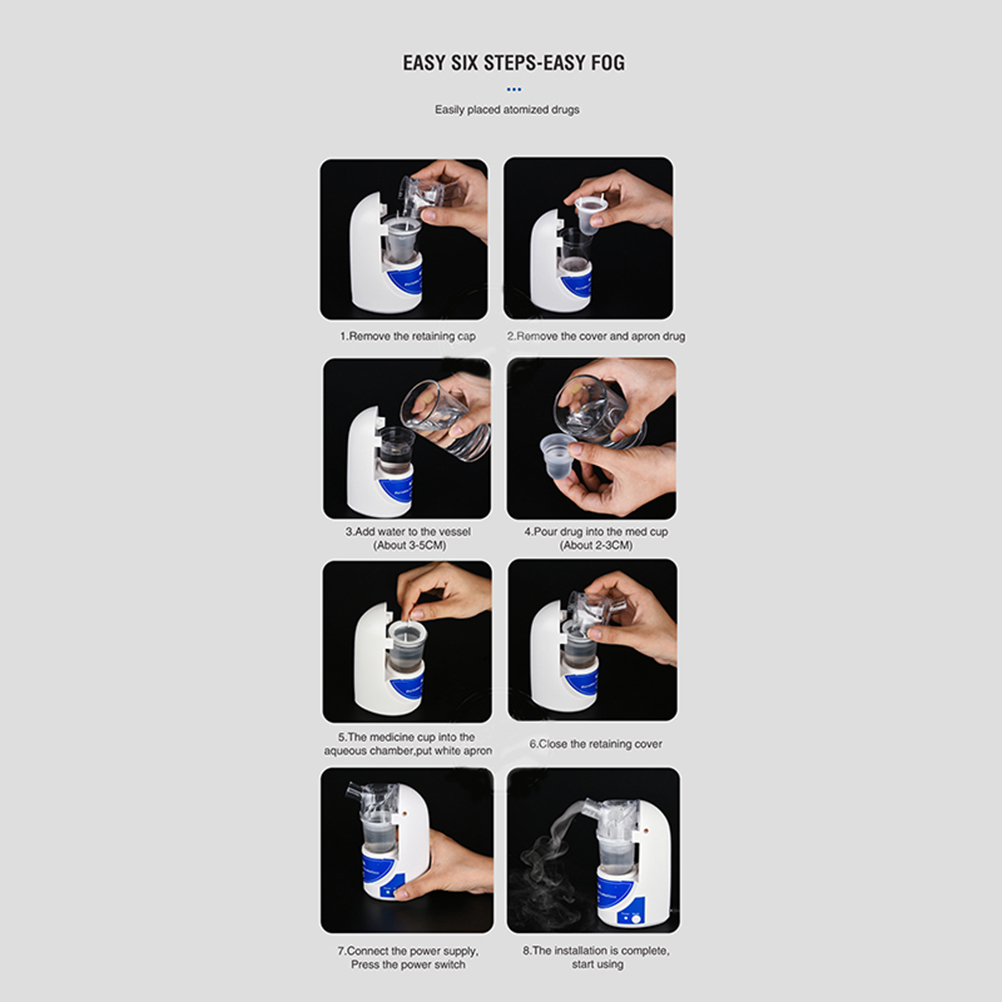 EASY SIX STEPS-EASY FOG

Easily placed atomized drugs

1.Remove the retaining cap

2.Remove the cover and apron drug

3.Add water to the vessel (About 3-5CM)

4.Pour drug into the med cup (About 2-3CM)

5.The medicine cup into the aqueous chamber,put white apron

6.Close the retaining cover

7.Connect the power supply, Press the power switch

8.The installation is complete, start using