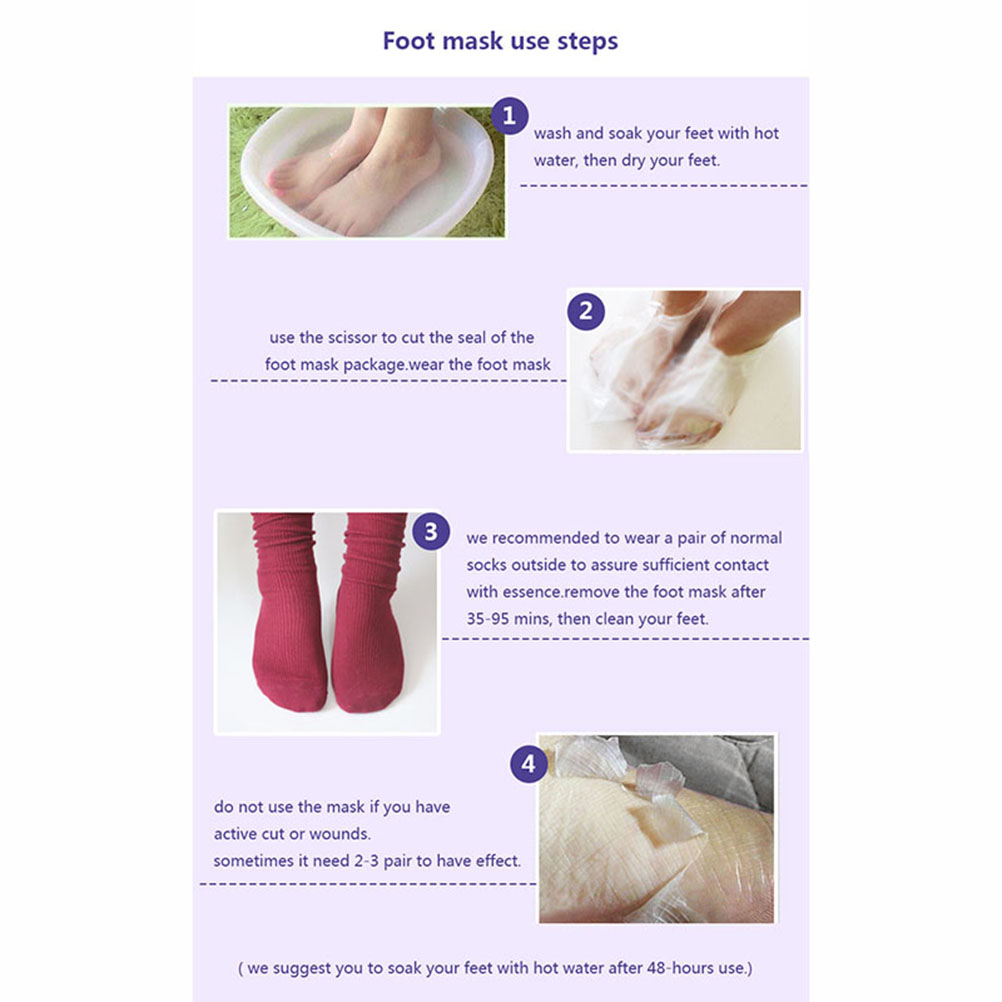 Foot mask use steps

1
wash and soak your feet with hot water, then dry your feet.

2
use the scissor to cut the seal of the foot mask package.wear the foot mask

3
we recommended to wear a pair of normal socks outside to assure sufficient contact with essence.remove the foot mask after 35-95 mins, then clean your feet.

4
do not use the mask if you have active cut or wounds.
sometimes it need 2-3 pair to have effect.

( we suggest you to soak your feet with hot water after 48-hours use.)