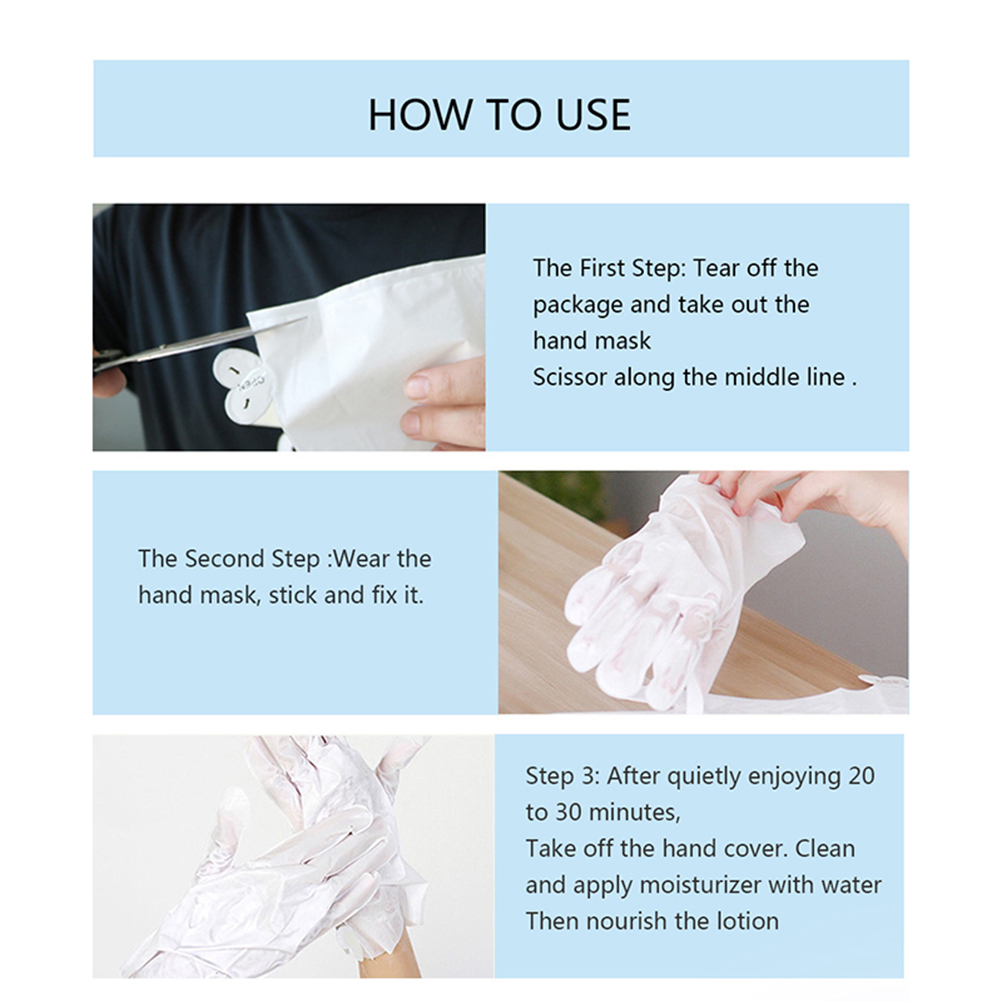 HOW TO USE

The First Step: Tear off the package and take out the hand mask
Scissor along the middle line .

The Second Step :Wear the hand mask, stick and fix it.

Step 3: After quietly enjoying 20 to 30 minutes,
Take off the hand cover. Clean and apply moisturizer with water
Then nourish the lotion