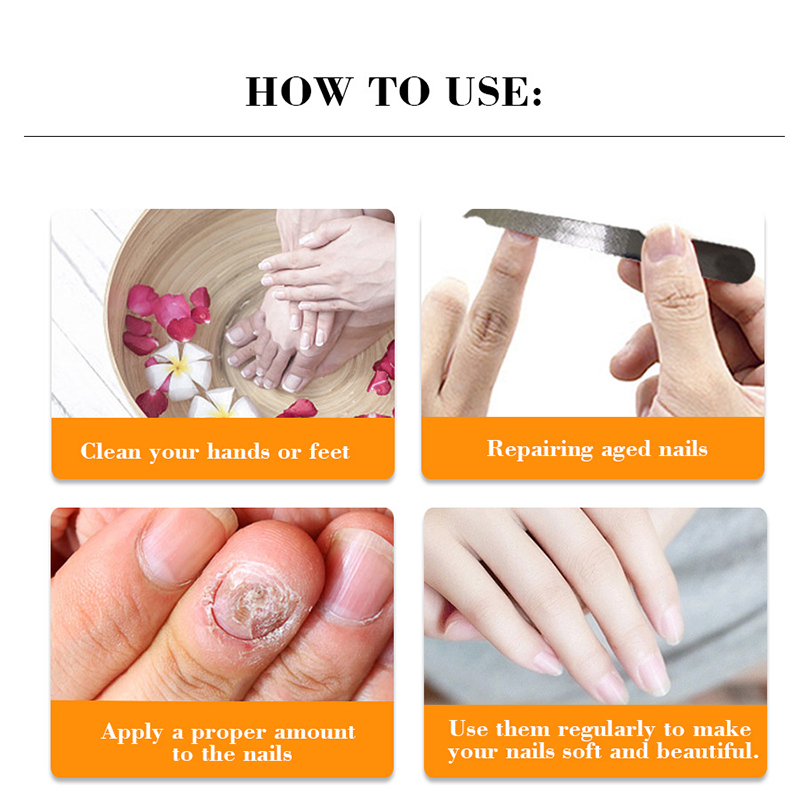 HOW TO USE:

Clean your hands or feet

Repairing aged nails

Apply a proper amount to the nails

Use them regularly to make your nails soft and beautiful.