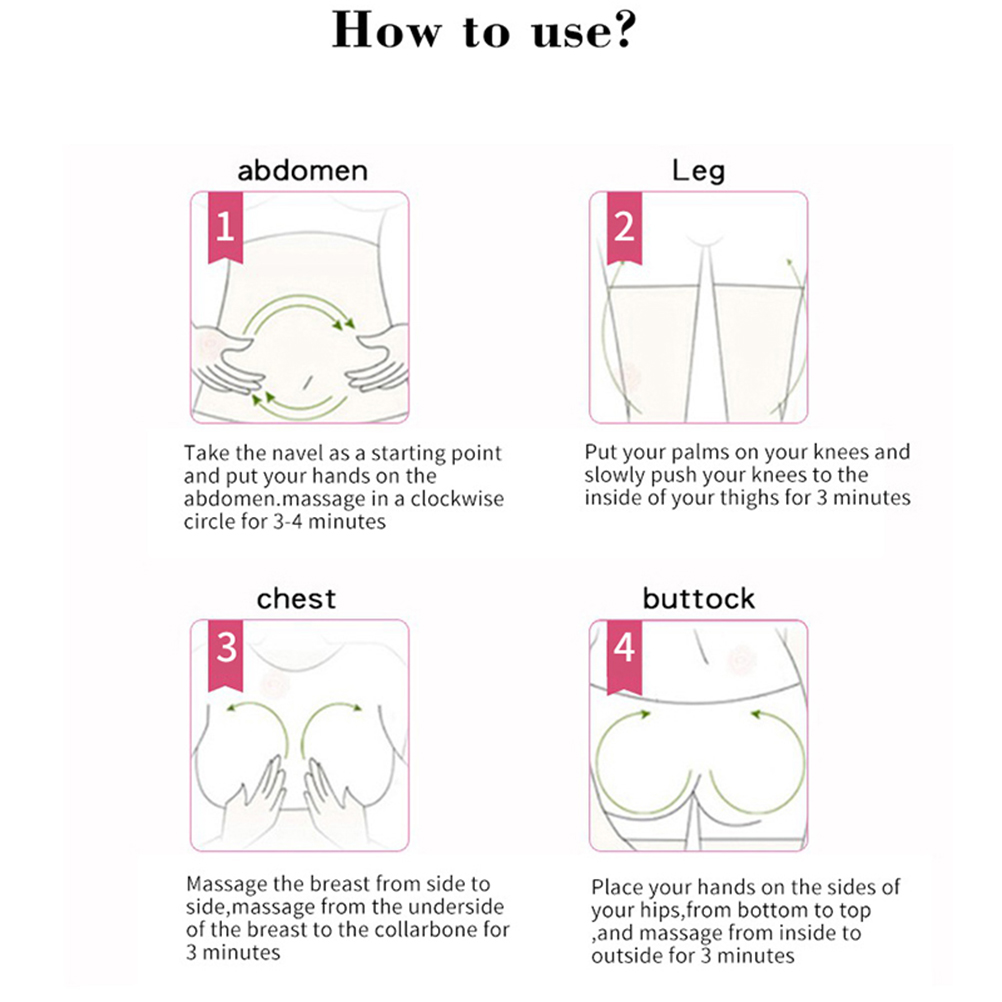 How to use?

abdomen

1

Take the navel as a starting point and put your hands on the abdomen.massage in a clockwise circle for 3-4 minutes

Leg

2

Put your palms on your knees and slowly push your knees to the inside of your thighs for 3 minutes

chest

3

Massage the breast from side to side,massage from the underside of the breast to the collarbone for 3 minutes

buttock

4

Place your hands on the sides of your hips,from bottom to top ,and massage from inside to outside for 3 minutes