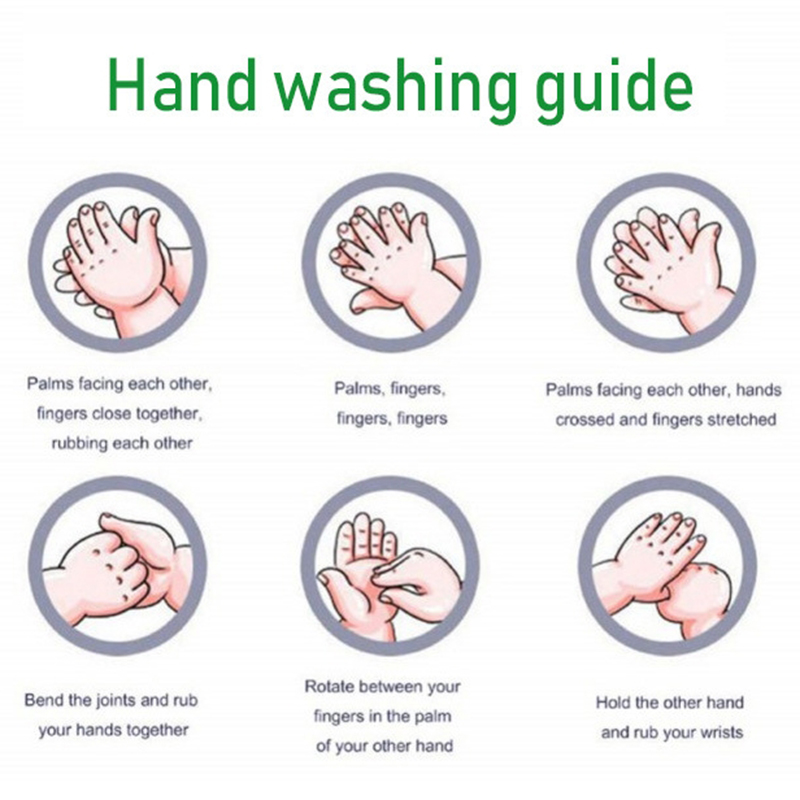 Hand washing guide

Palms facing each other, fingers close together, rubbing each other

Palms, fingers, fingers, fingers

Palms facing each other, hands crossed and fingers stretched

Bend the joints and rub your hands together

Rotate between your fingers in the palm of your other hand

Hold the other hand and rub your wrists