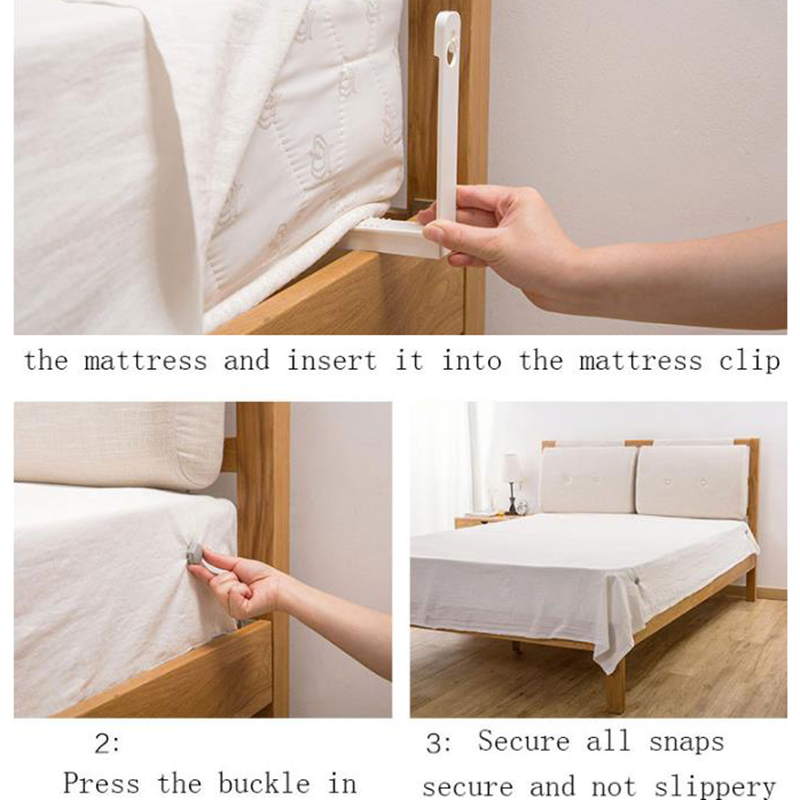 the mattress and insert it into the mattress clip

2:
Press the buckle in

3: Secure all snaps
secure and not slippery