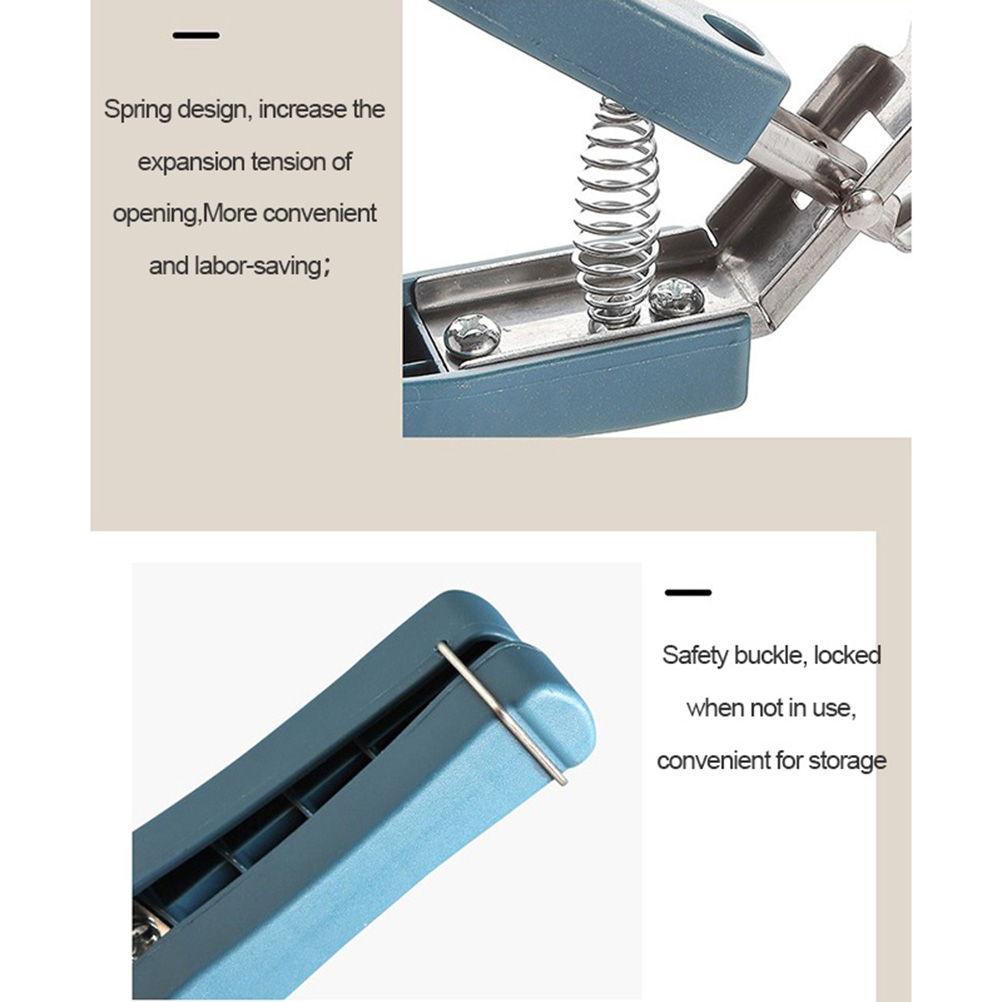 Spring design, increase the expansion tension of opening,More convenient and labor-saving;

Safety buckle, locked when not in use, convenient for storage