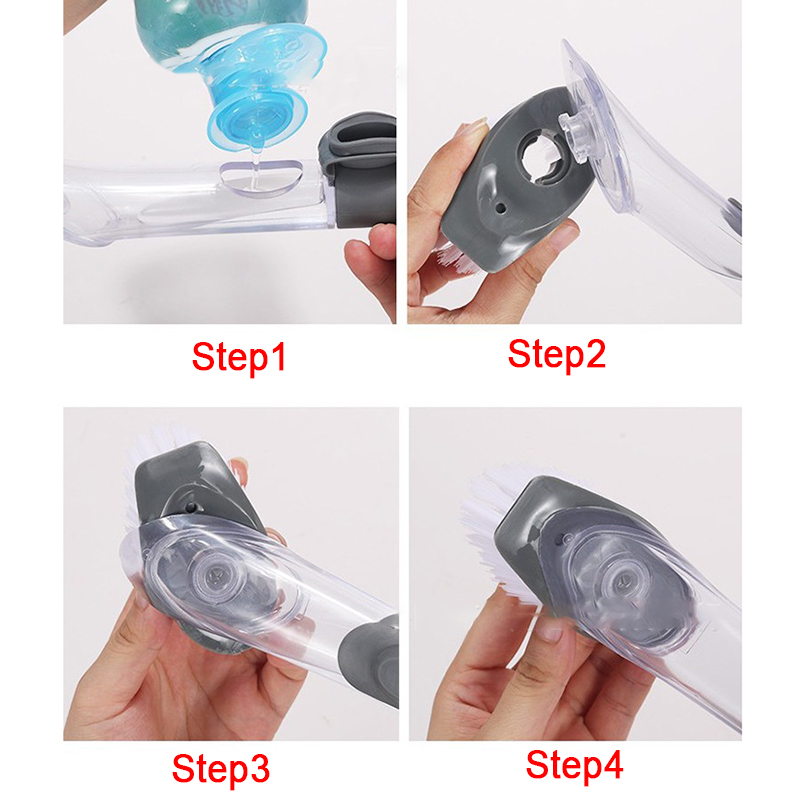 Step1

Step2

Step3

Step4