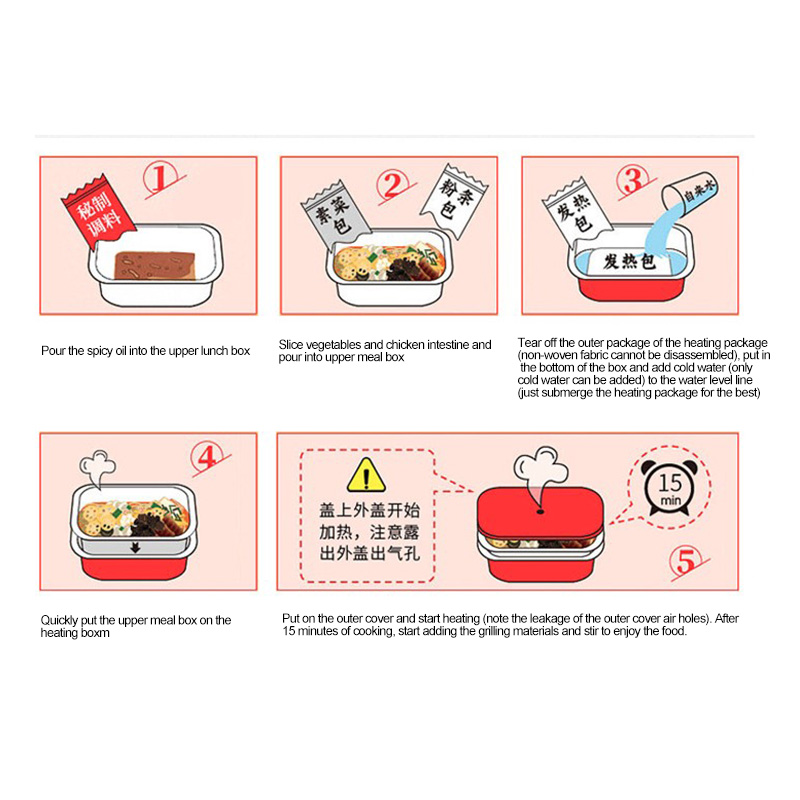 1
秘制调料

Pour the spicy oil into the upper lunch box

2
素菜包
粉条包

Slice vegetables and chicken intestine and pour into upper meal box

3
发热包
自来水
发热包

Tear off the outer package of the heating package (non-woven fabric cannot be disassembled), put in the bottom of the box and add cold water (only cold water can be added) to the water level line (just submerge the heating package for the best)

4

Quickly put the upper meal box on the heating boxm

盖上外盖开始加热，注意露出外盖出气孔

15 min

5

Put on the outer cover and start heating (note the leakage of the outer cover air holes). After 15 minutes of cooking, start adding the grilling materials and stir to enjoy the food.