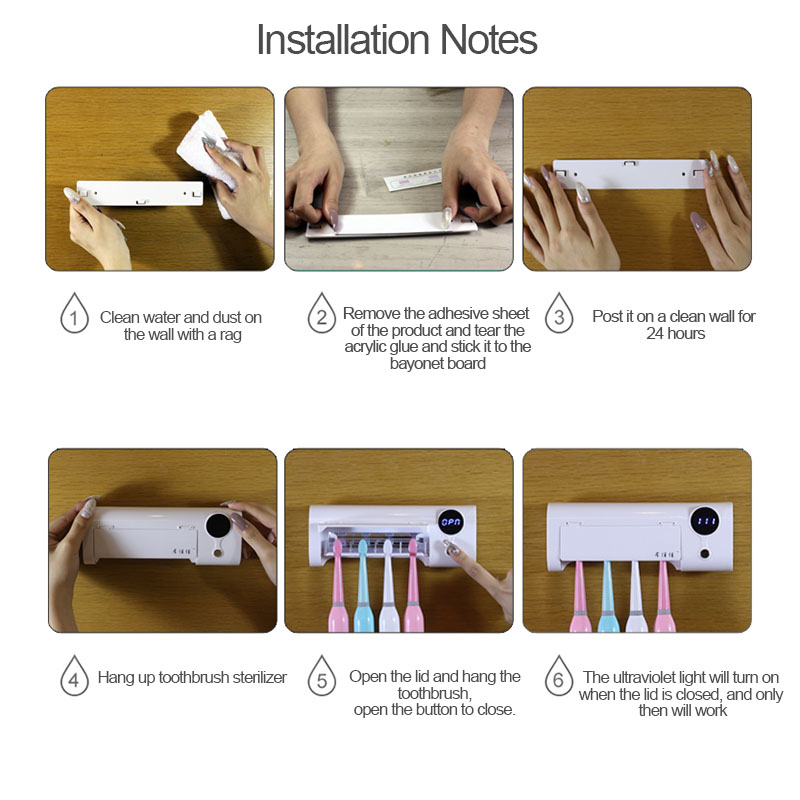 Installation Notes

1 Clean water and dust on the wall with a rag

2 Remove the adhesive sheet of the product and tear the acrylic glue and stick it to the bayonet board

3 Post it on a clean wall for 24 hours

OPN

111

4 Hang up toothbrush sterilizer

5 Open the lid and hang the toothbrush, open the button to close.

6 The ultraviolet light will turn on when the lid is closed, and only then will work