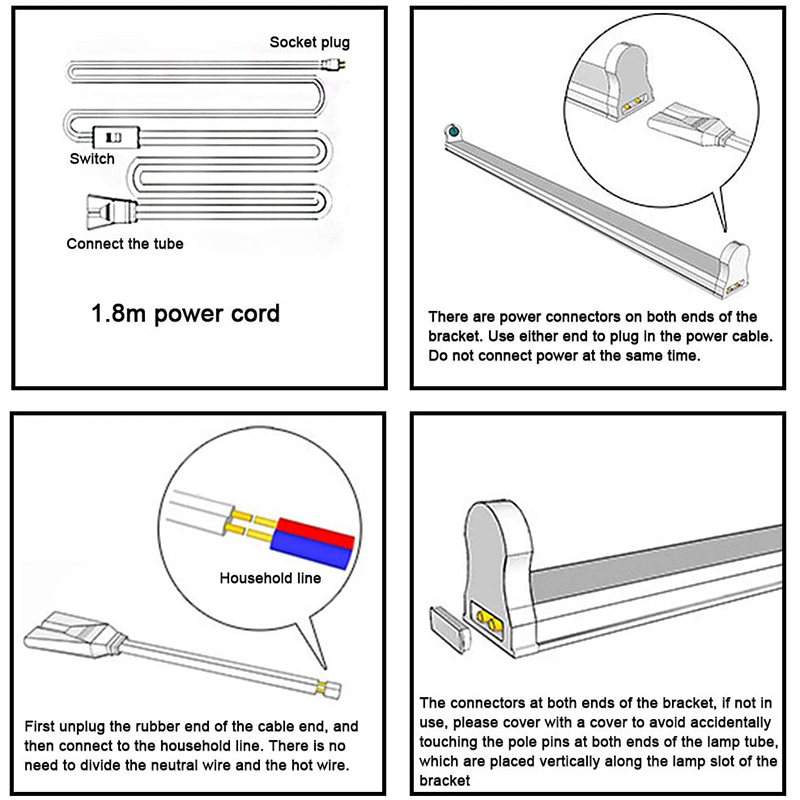 Socket plug

Switch

Connect the tube

1.8m power cord

There are power connectors on both ends of the bracket. Use either end to plug in the power cable. Do not connect power at the same time.

Household line

First unplug the rubber end of the cable end, and then connect to the household line. There is no need to divide the neutral wire and the hot wire.

The connectors at both ends of the bracket, if not in use, please cover with a cover to avoid accidentally touching the pole pins at both ends of the lamp tube, which are placed vertically along the lamp slot of the bracket