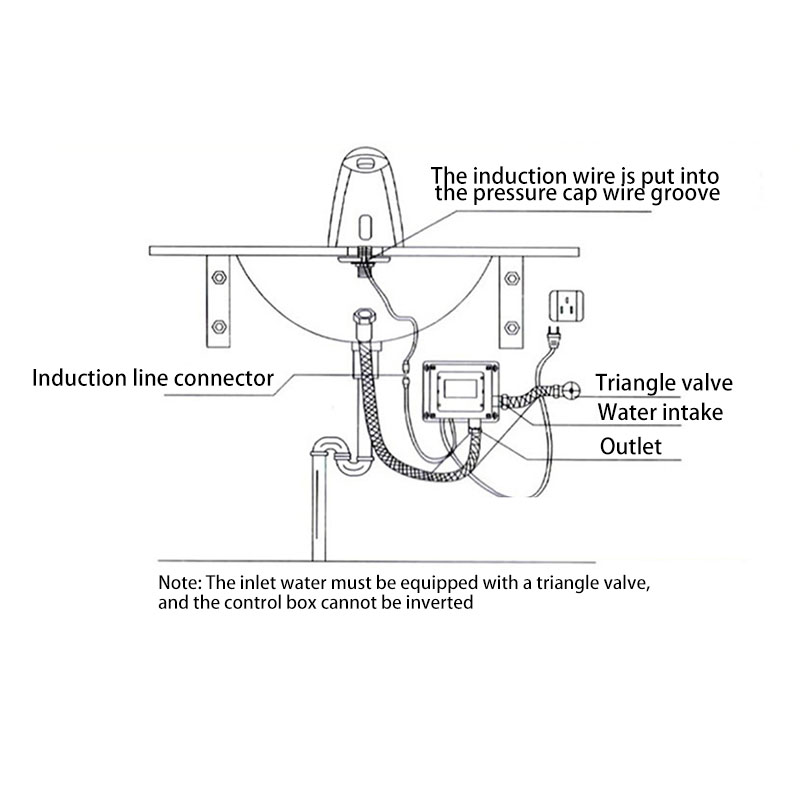 The induction wire is put into the pressure cap wire groove

Induction line connector

Triangle valve

Water intake

Outlet

Note: The inlet water must be equipped with a triangle valve, and the control box cannot be inverted