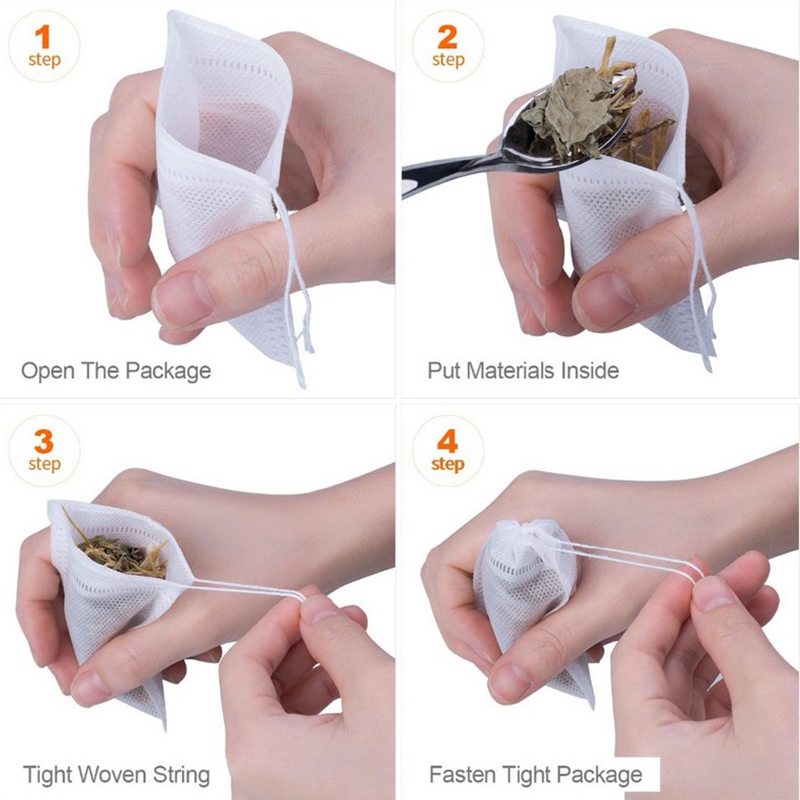 1
step

Open The Package

2
step

Put Materials Inside

3
step

Tight Woven String

4
step

Fasten Tight Package