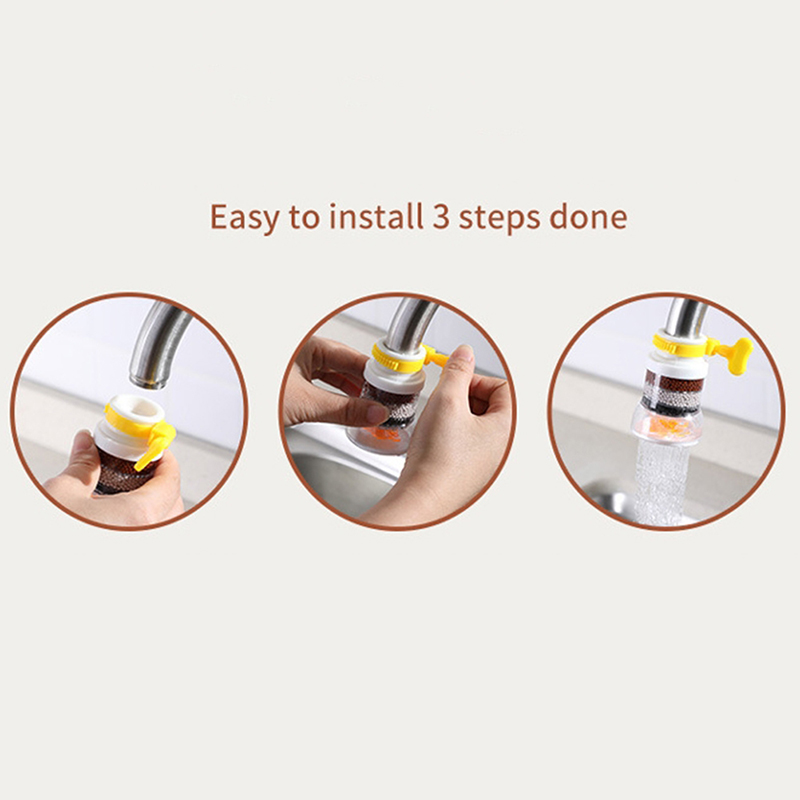 Easy to install 3 steps done