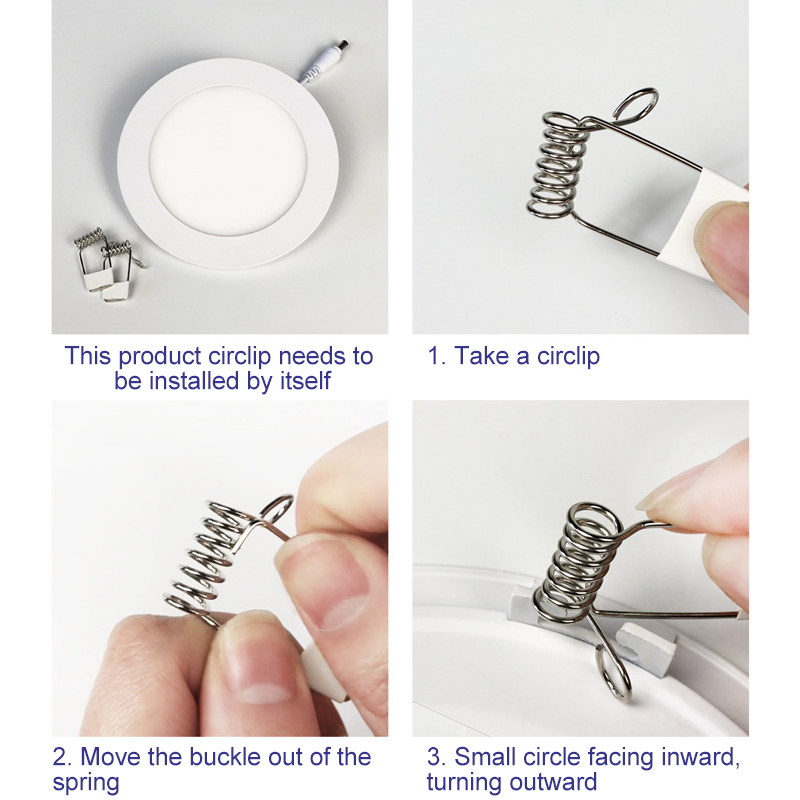 This product circlip needs to be installed by itself

1. Take a circlip

2. Move the buckle out of the spring

3. Small circle facing inward, turning outward