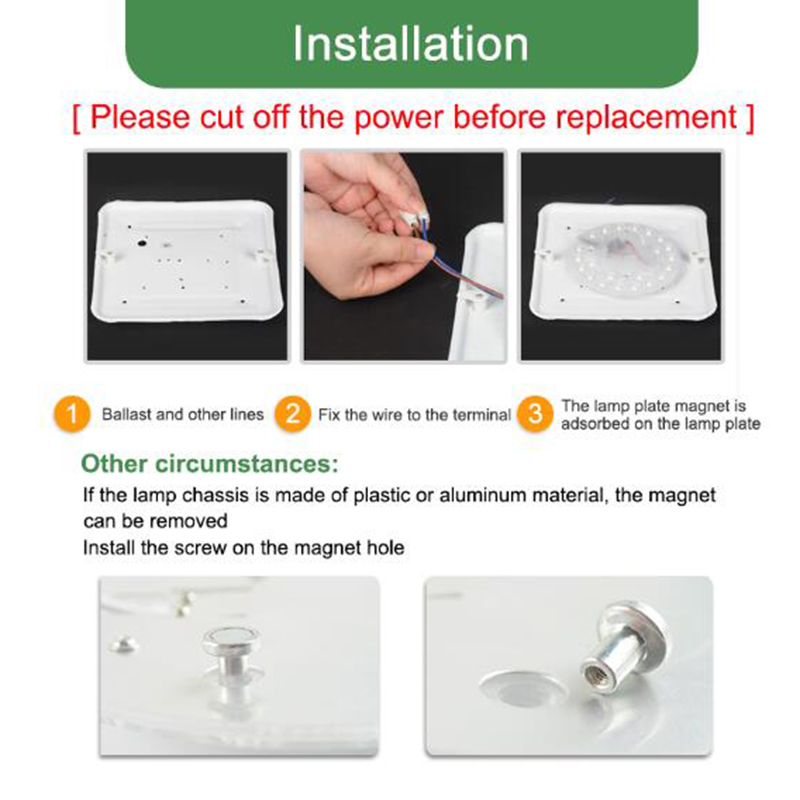 Installation

[ Please cut off the power before replacement ]

1 Ballast and other lines

2 Fix the wire to the terminal

3 The lamp plate magnet is adsorbed on the lamp plate

Other circumstances:

If the lamp chassis is made of plastic or aluminum material, the magnet can be removed

Install the screw on the magnet hole