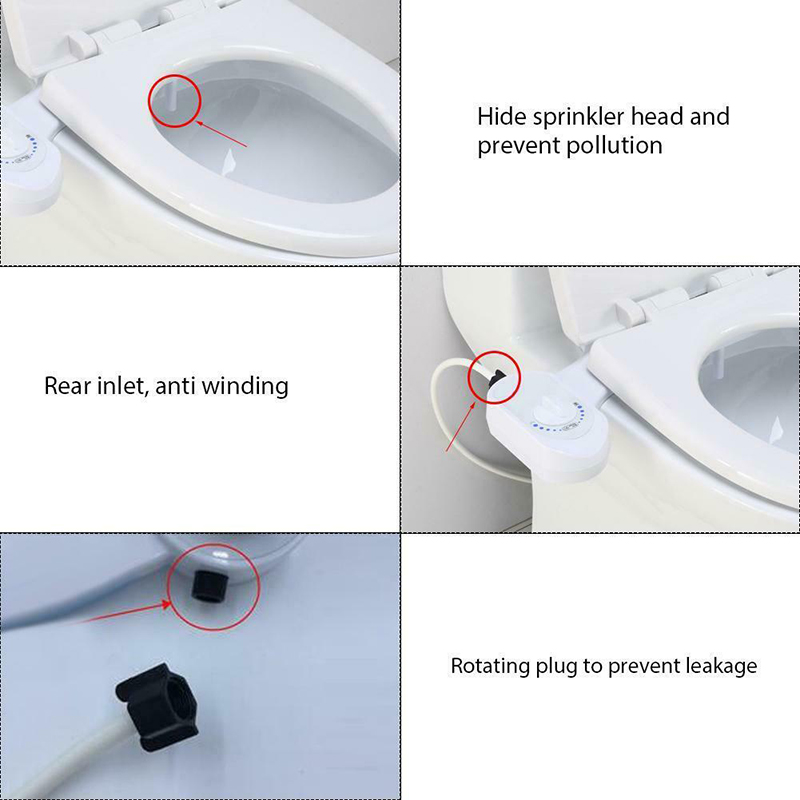 Hide sprinkler head and prevent pollution

Rear inlet, anti winding

Rotating plug to prevent leakage