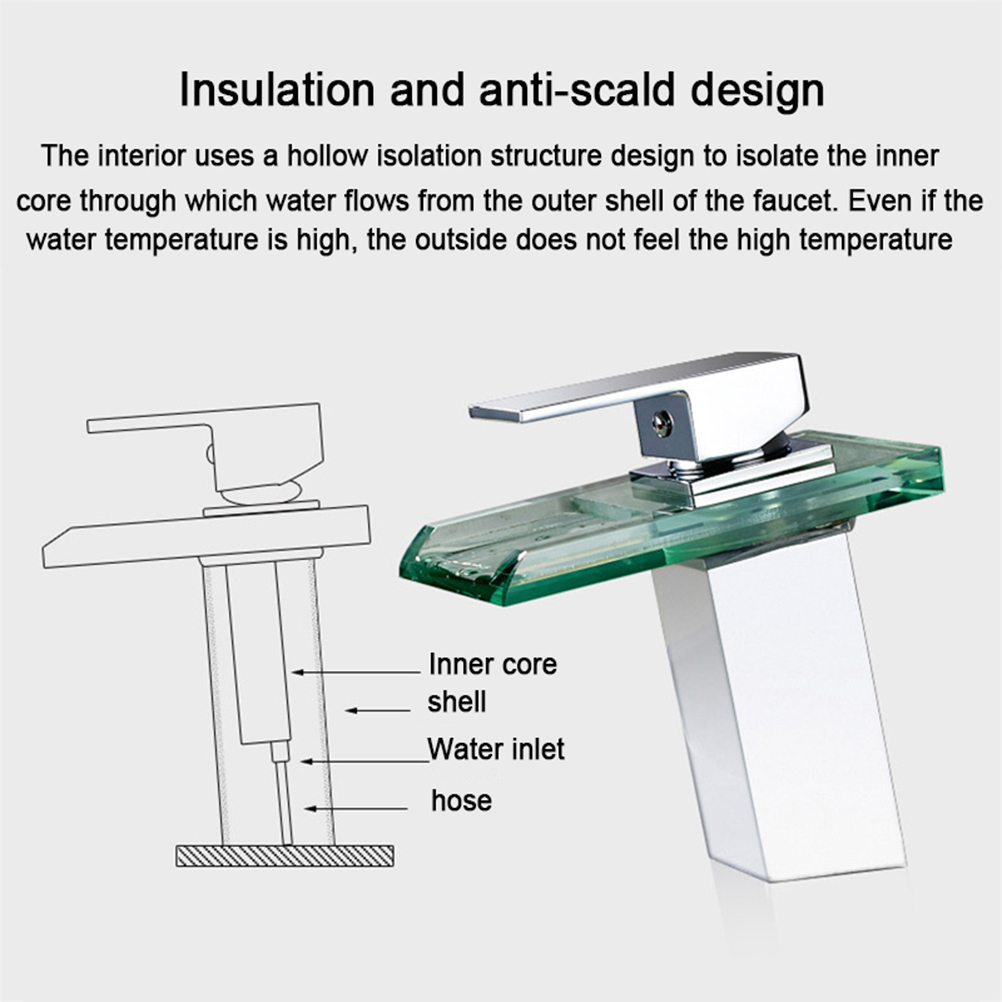 Insulation and anti-scald design

The interior uses a hollow isolation structure design to isolate the inner core through which water flows from the outer shell of the faucet. Even if the water temperature is high, the outside does not feel the high temperature

Inner core
shell
Water inlet
hose