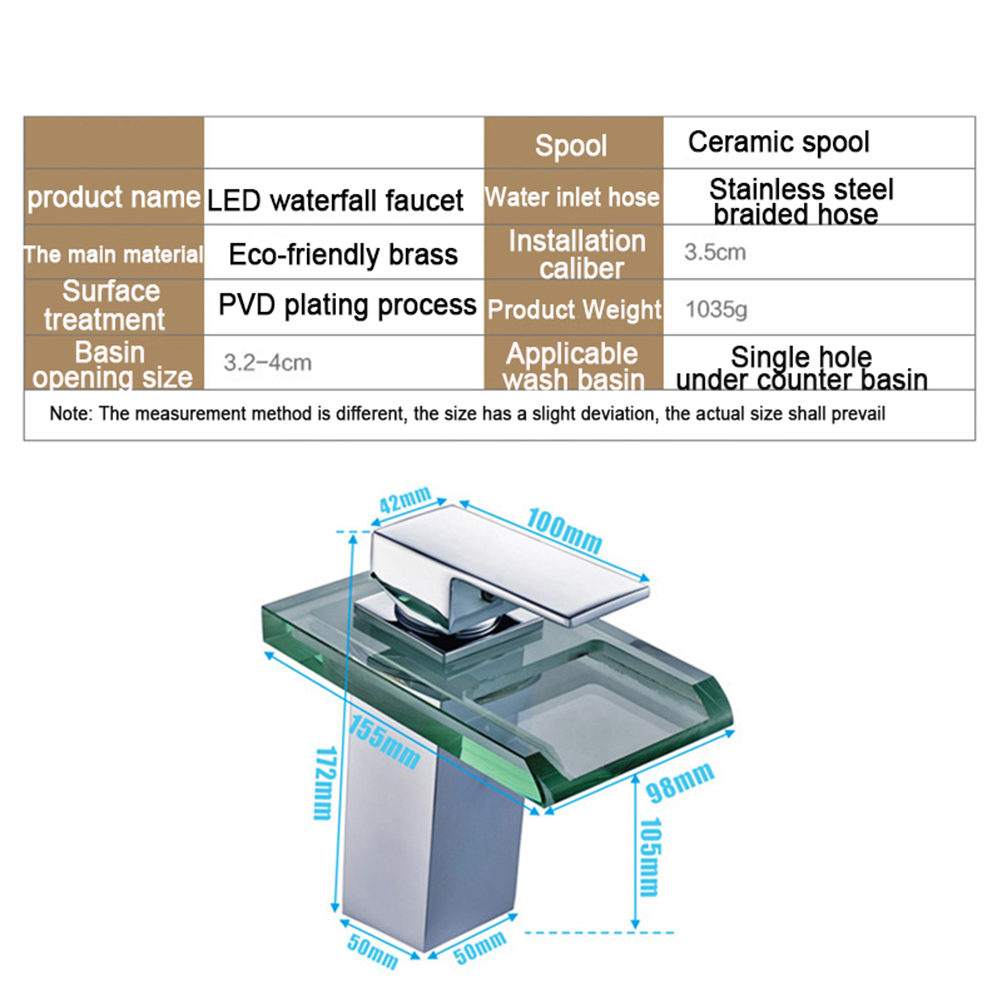 | | | Spool | Ceramic spool |
|---|---|---|---|
| product name | LED waterfall faucet | Water inlet hose | Stainless steel braided hose |
| The main material | Eco-friendly brass | Installation caliber | 3.5cm |
| Surface treatment | PVD plating process | Product Weight | 1035g |
| Basin opening size | 3.2-4cm | Applicable wash basin | Single hole under counter basin |

Note: The measurement method is different, the size has a slight deviation, the actual size shall prevail

42mm
100mm
155mm
172mm
98mm
105mm
50mm
50mm