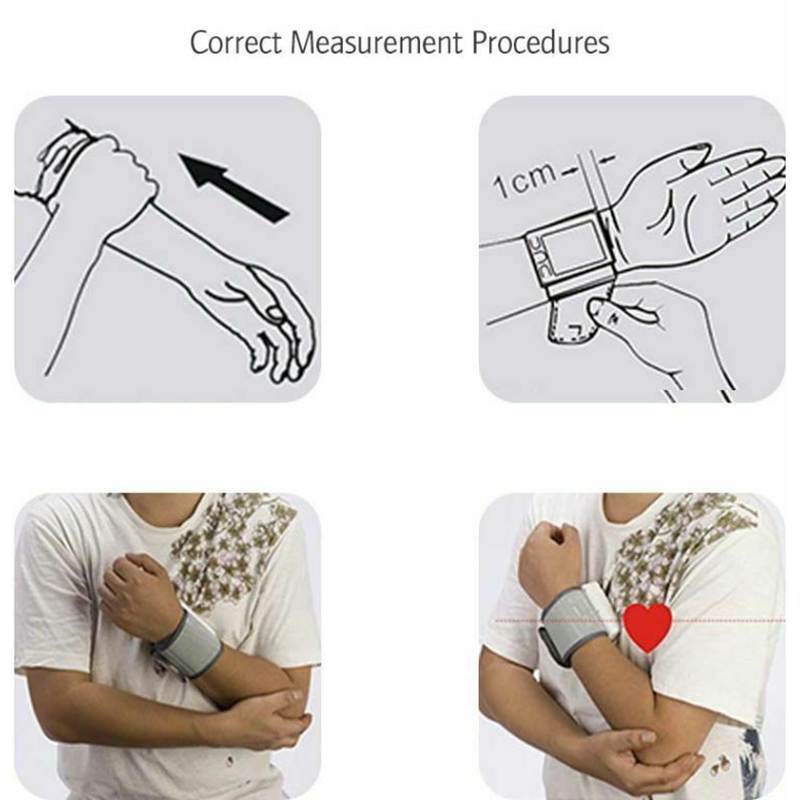 Correct Measurement Procedures

1cm