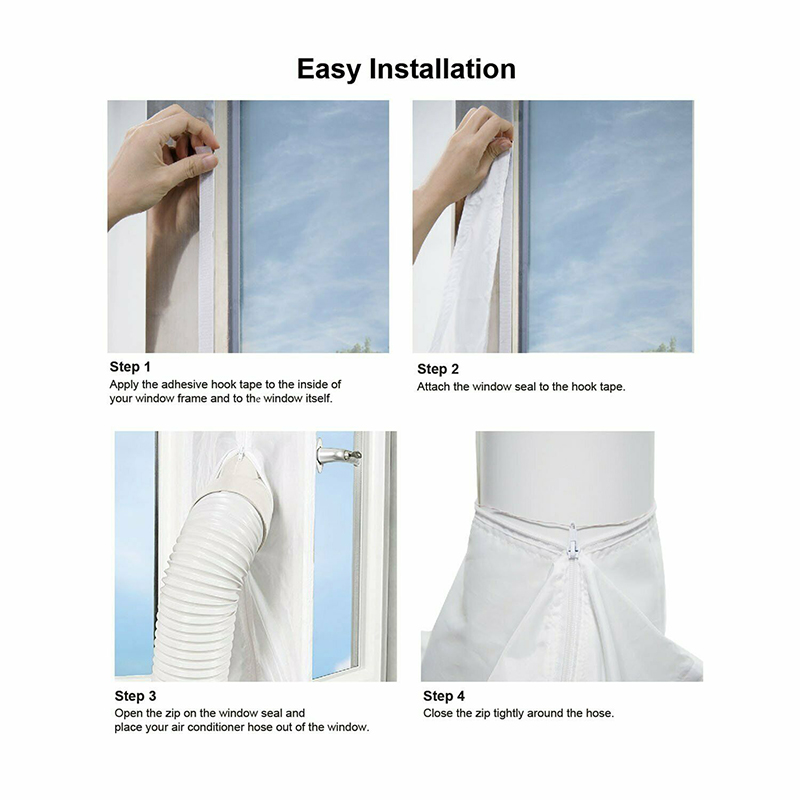 Easy Installation

Step 1
Apply the adhesive hook tape to the inside of your window frame and to the window itself.

Step 2
Attach the window seal to the hook tape.

Step 3
Open the zip on the window seal and place your air conditioner hose out of the window.

Step 4
Close the zip tightly around the hose.