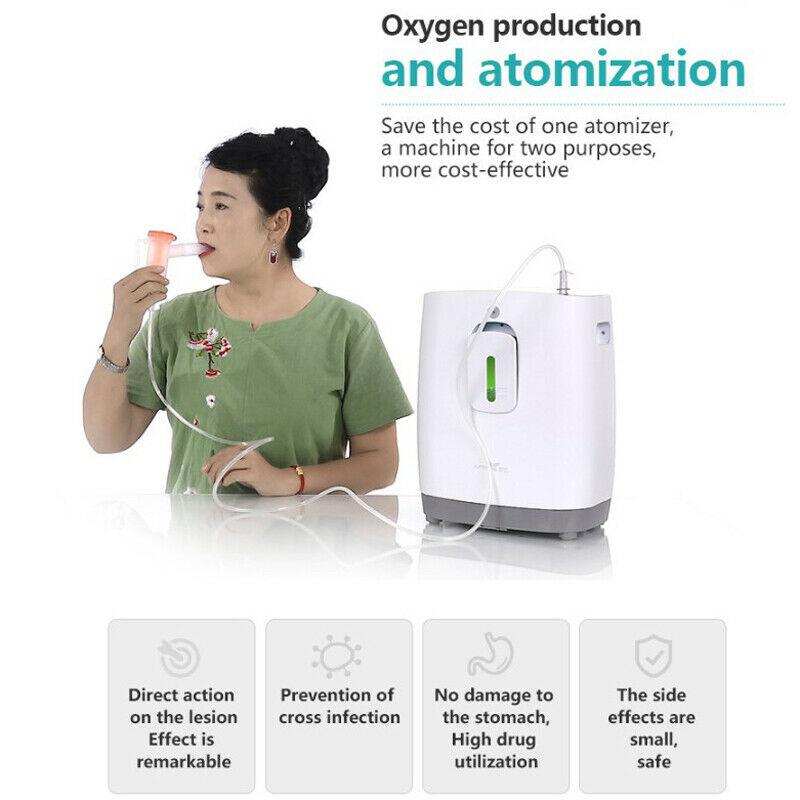 Oxygen production
and atomization

Save the cost of one atomizer, a machine for two purposes, more cost-effective

Direct action on the lesion Effect is remarkable

Prevention of cross infection

No damage to the stomach, High drug utilization

The side effects are small, safe