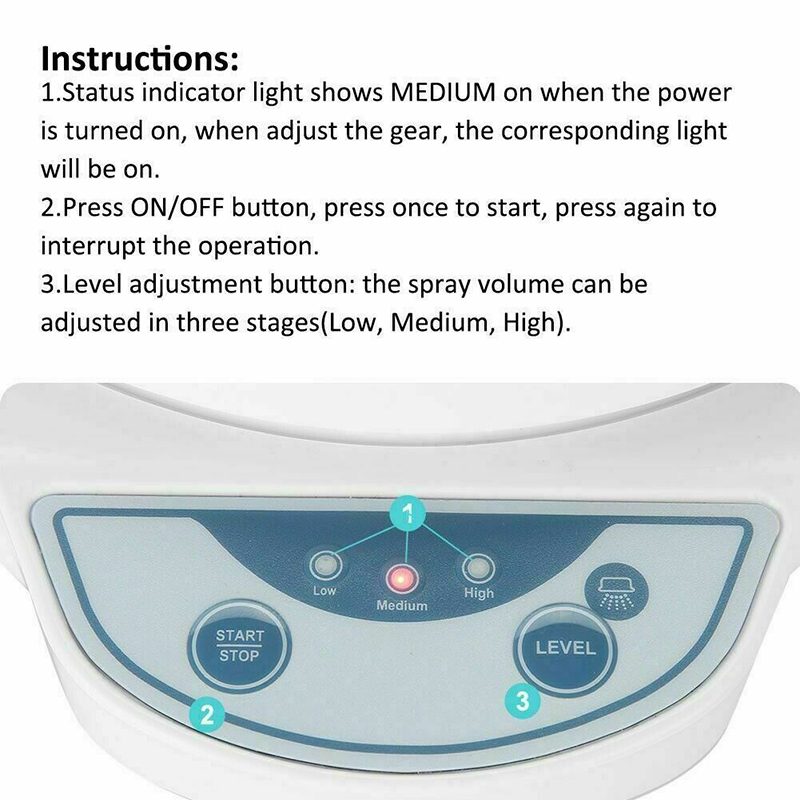 Instructions:
1.Status indicator light shows MEDIUM on when the power is turned on, when adjust the gear, the corresponding light will be on.
2.Press ON/OFF button, press once to start, press again to interrupt the operation.
3.Level adjustment button: the spray volume can be adjusted in three stages(Low, Medium, High).

1
Low
Medium
High
START
STOP
LEVEL
2
3