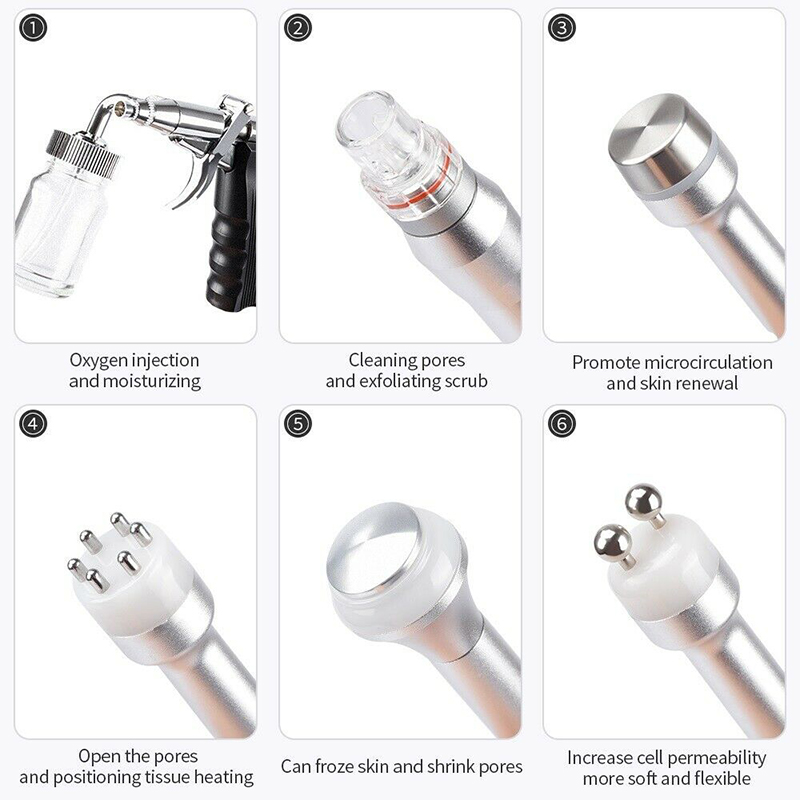 1
Oxygen injection and moisturizing

2
Cleaning pores and exfoliating scrub

3
Promote microcirculation and skin renewal

4
Open the pores and positioning tissue heating

5
Can froze skin and shrink pores

6
Increase cell permeability more soft and flexible