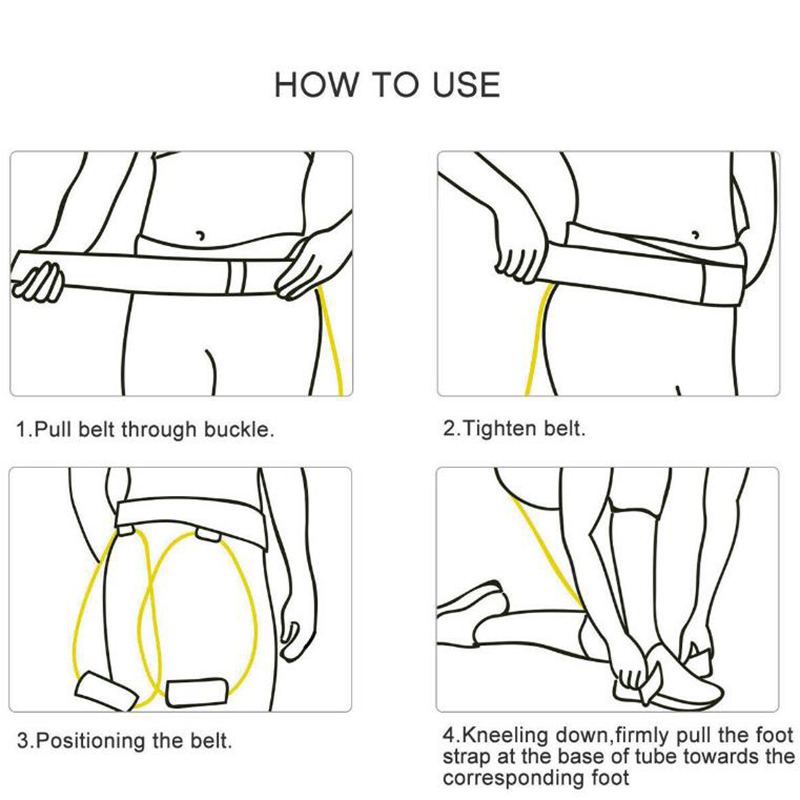 HOW TO USE

1.Pull belt through buckle.

2.Tighten belt.

3.Positioning the belt.

4.Kneeling down,firmly pull the foot strap at the base of tube towards the corresponding foot