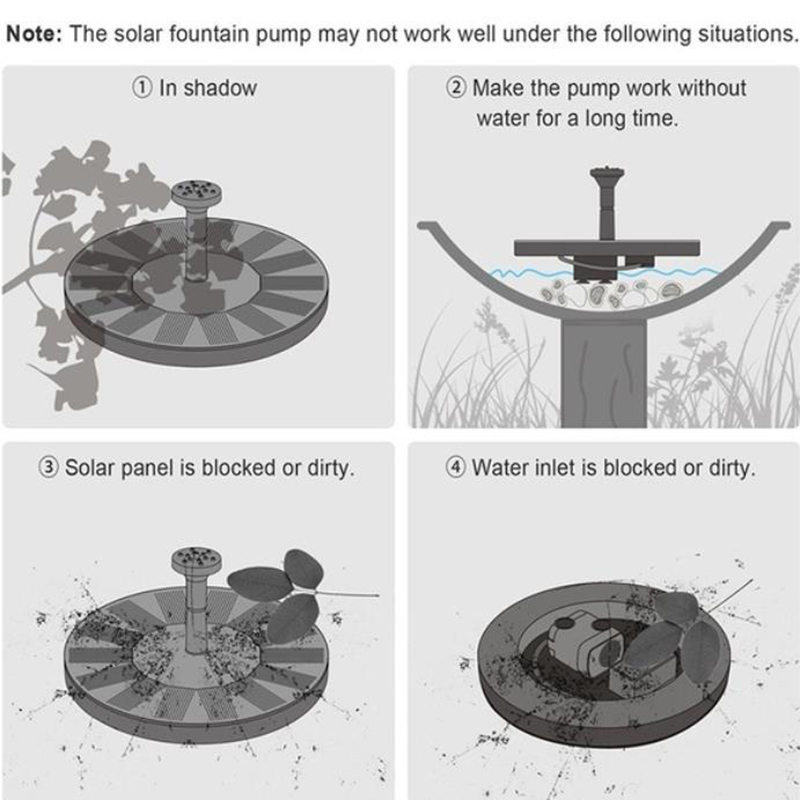 Note: The solar fountain pump may not work well under the following situations.

① In shadow

② Make the pump work without water for a long time.

③ Solar panel is blocked or dirty.

④ Water inlet is blocked or dirty.