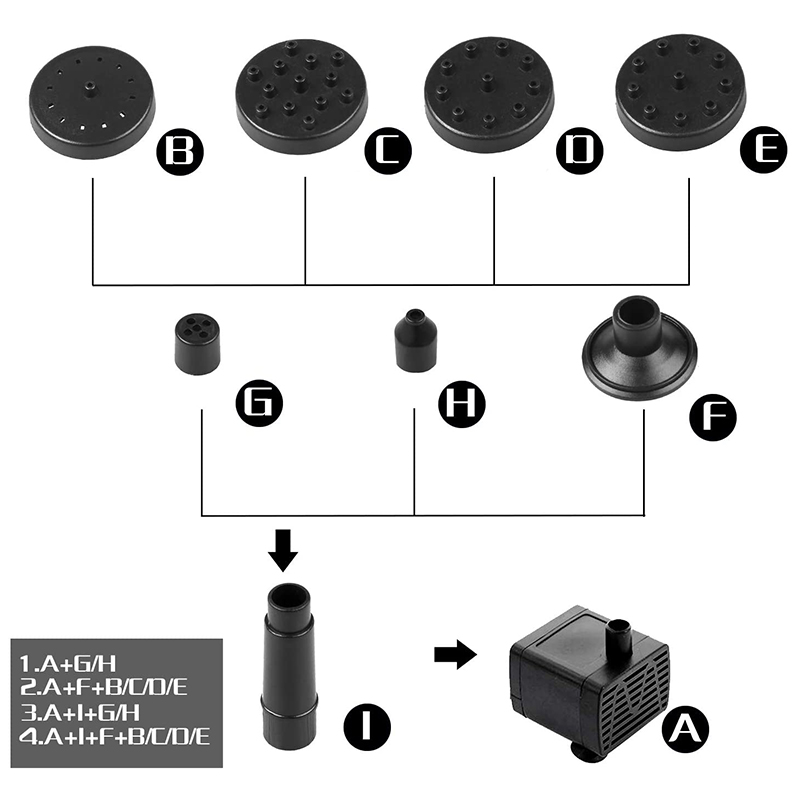 B C D E

G H F

1.A+G/H
2.A+F+B/C/D/E
3.A+I+G/H
4.A+I+F+B/C/D/E

I A