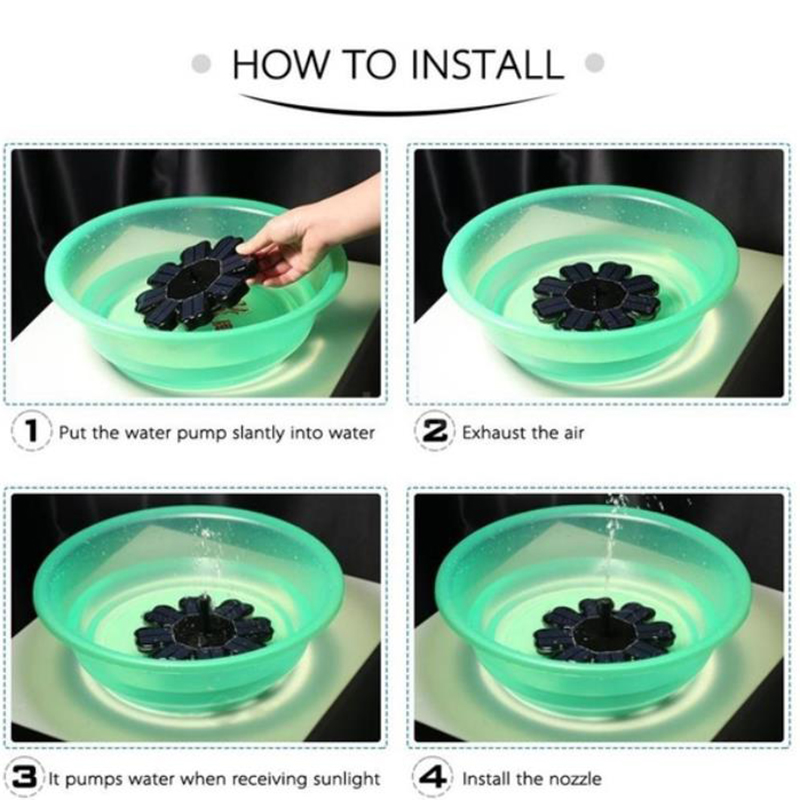 HOW TO INSTALL

1 Put the water pump slantly into water

2 Exhaust the air

3 It pumps water when receiving sunlight

4 Install the nozzle